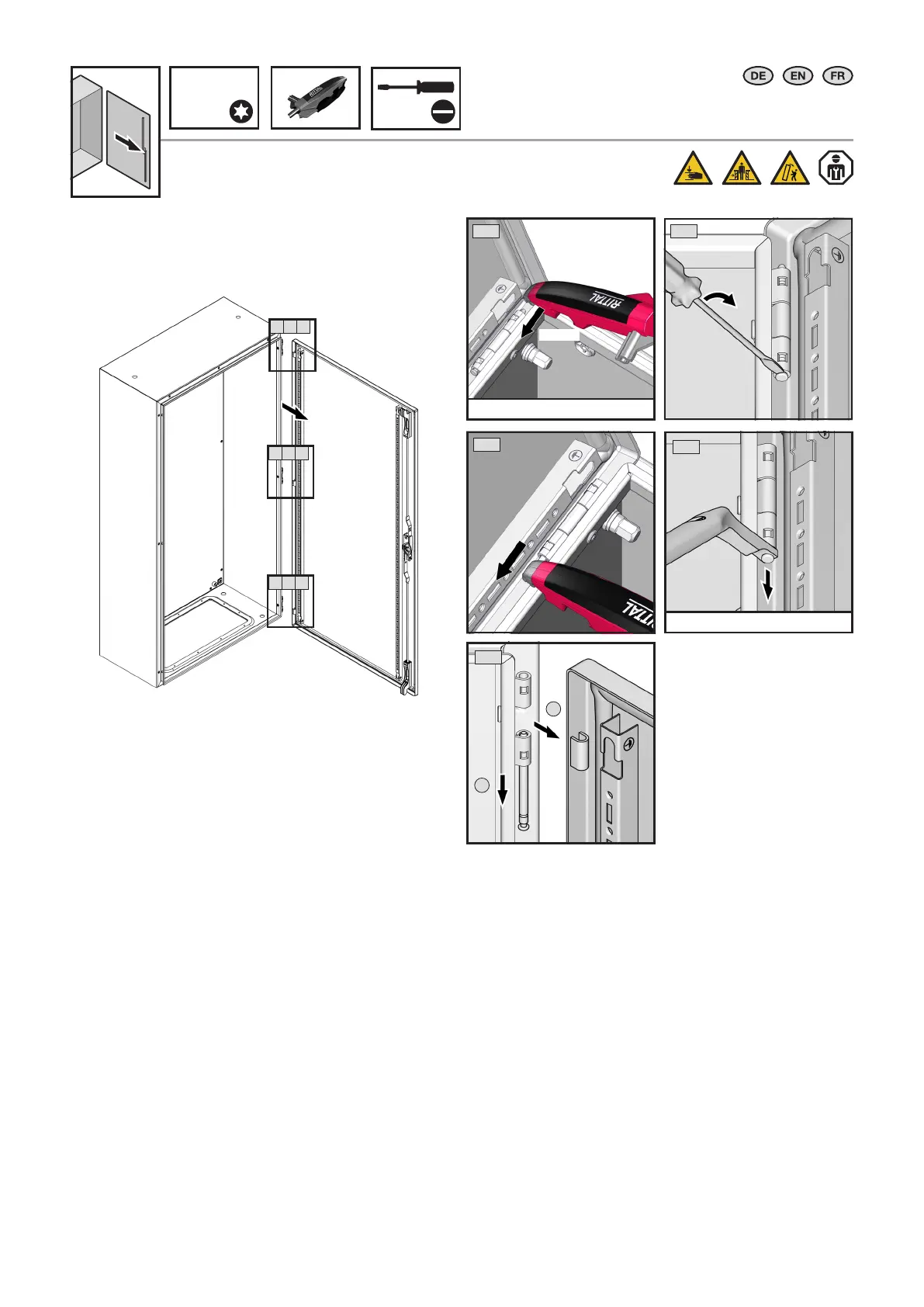 DE EN FR

RITTAL

RITTAL

RITTAL