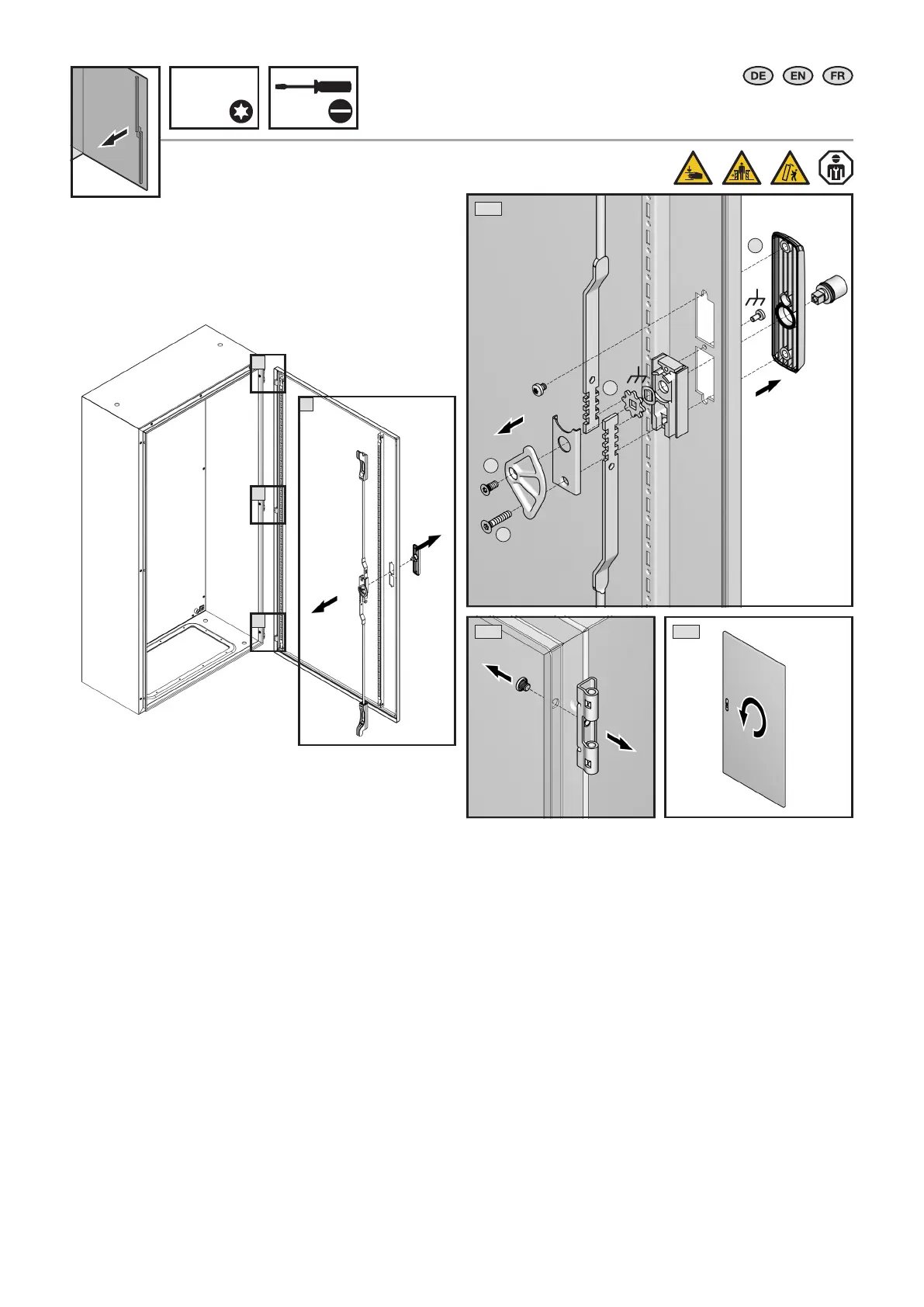 DE EN FR