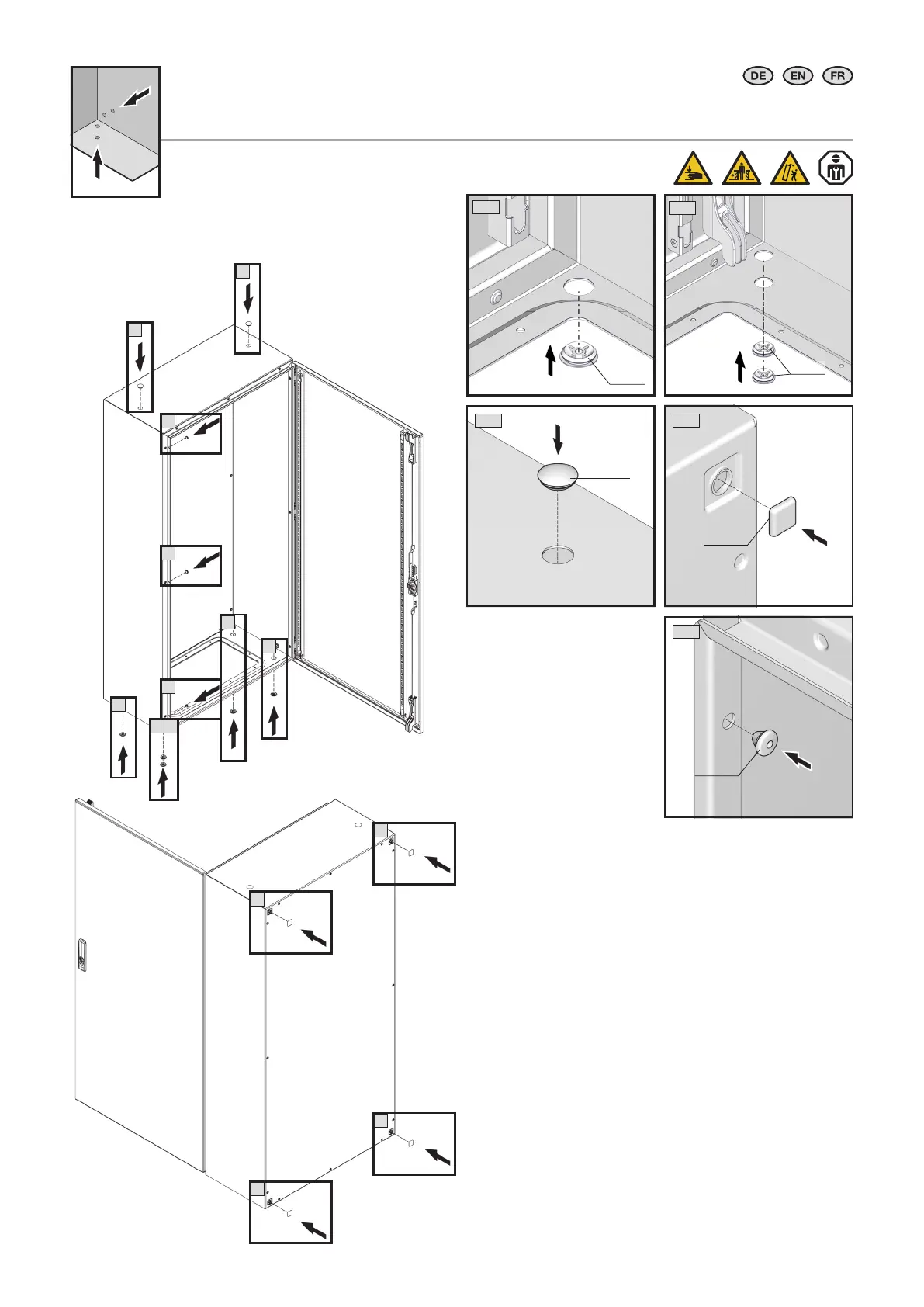 DE EN FR