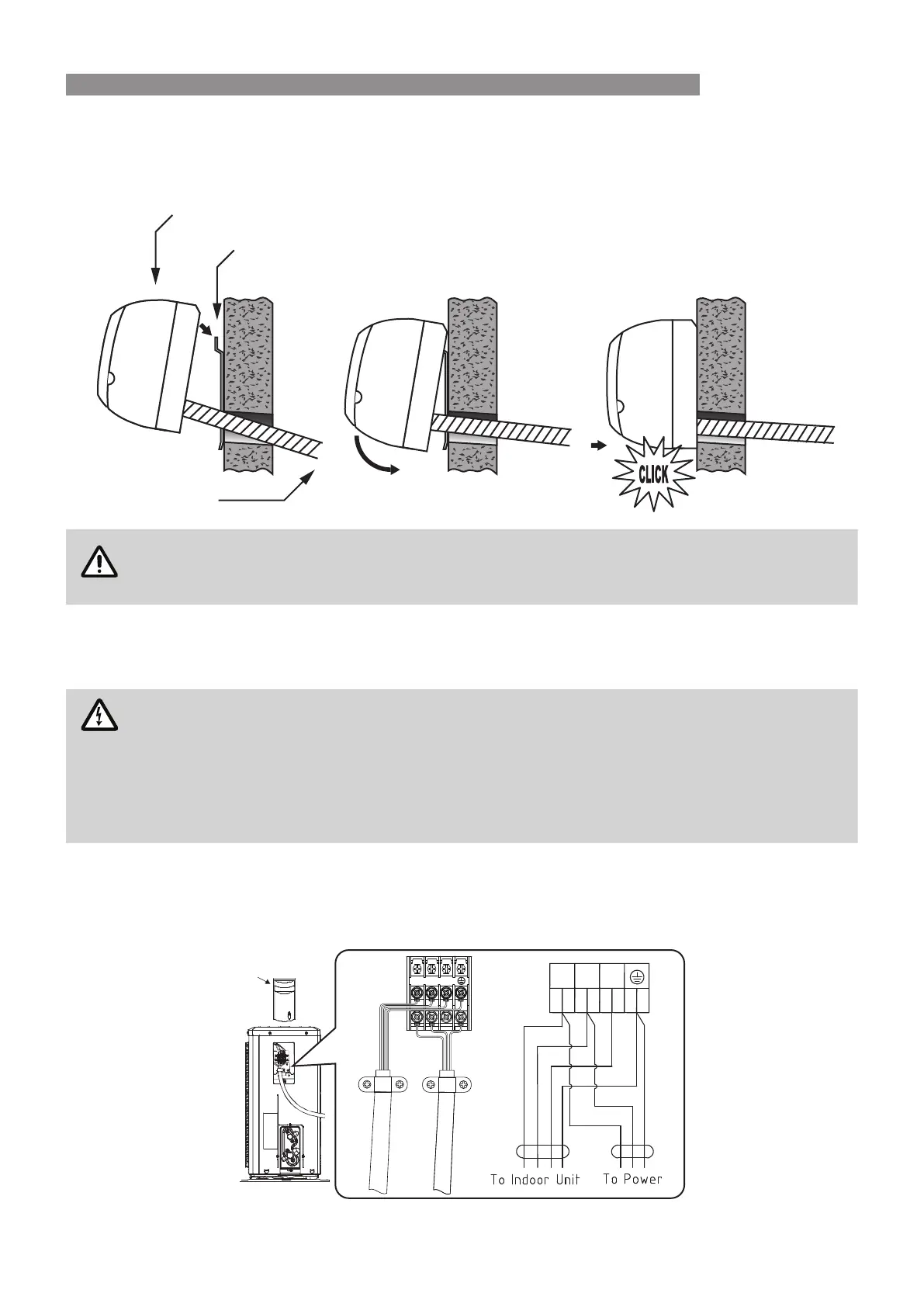 CLICK

To Indoor Unit To Power