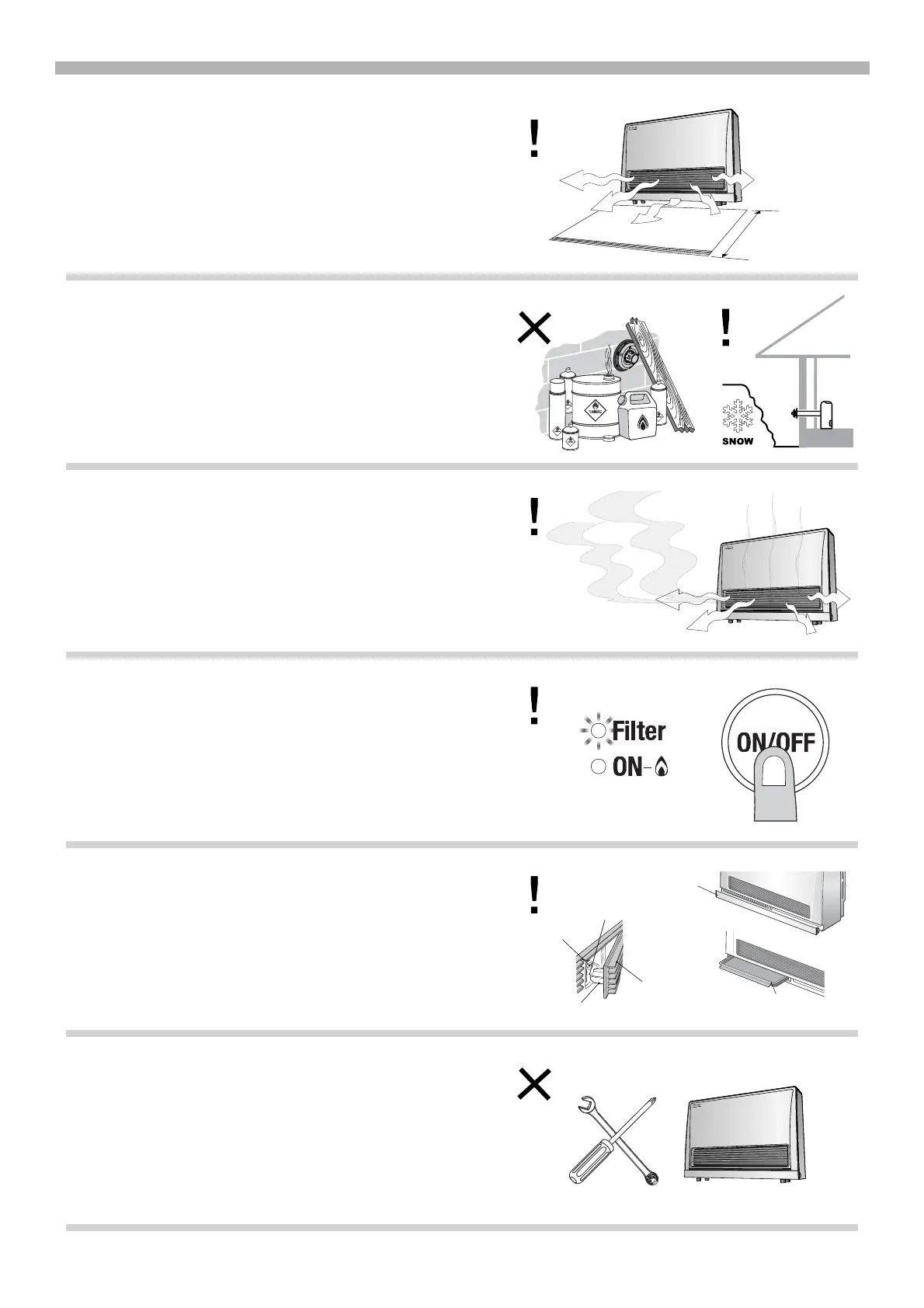 !

×

!

SNOW

!

!

Filter

ON-

ON/OFF

!

×