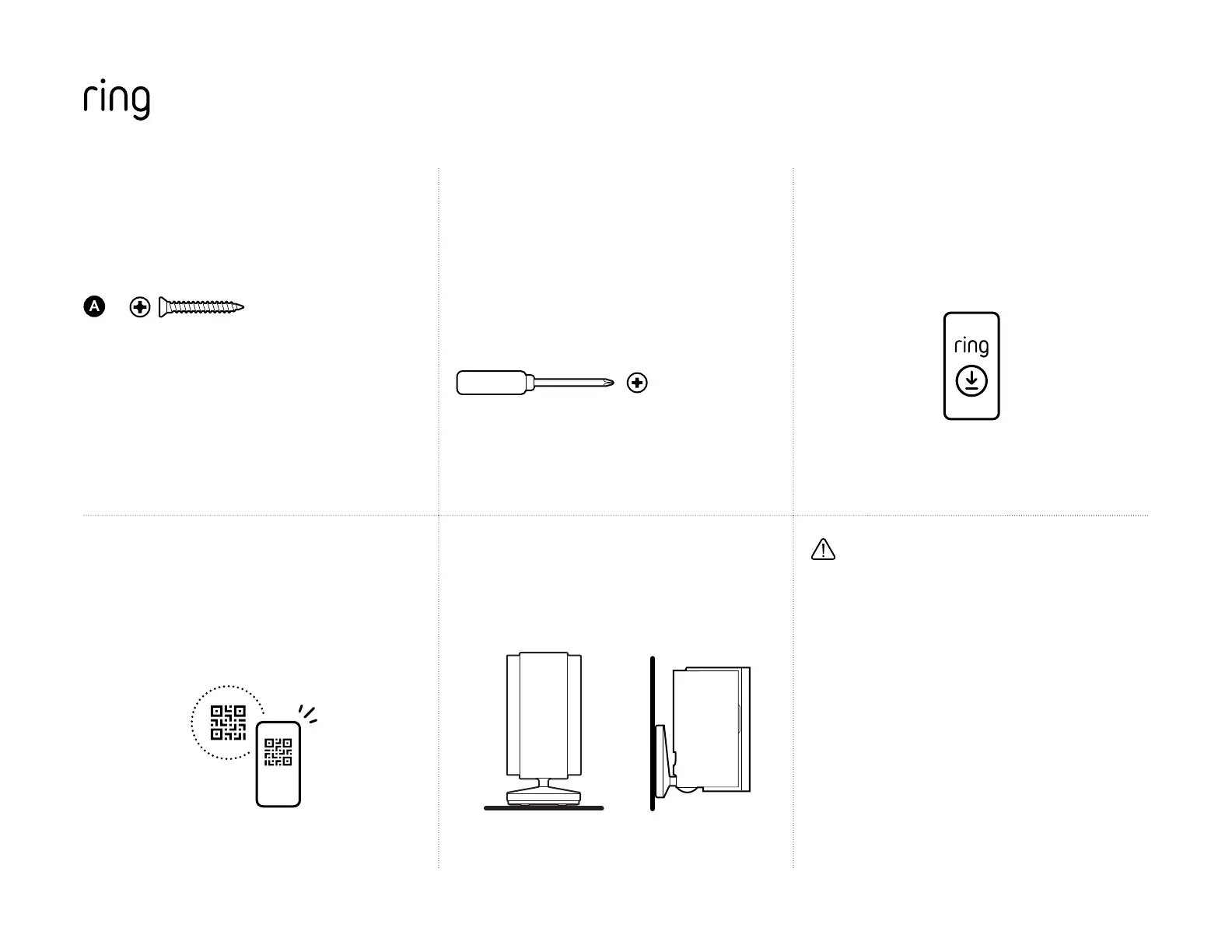 ring

A

ring