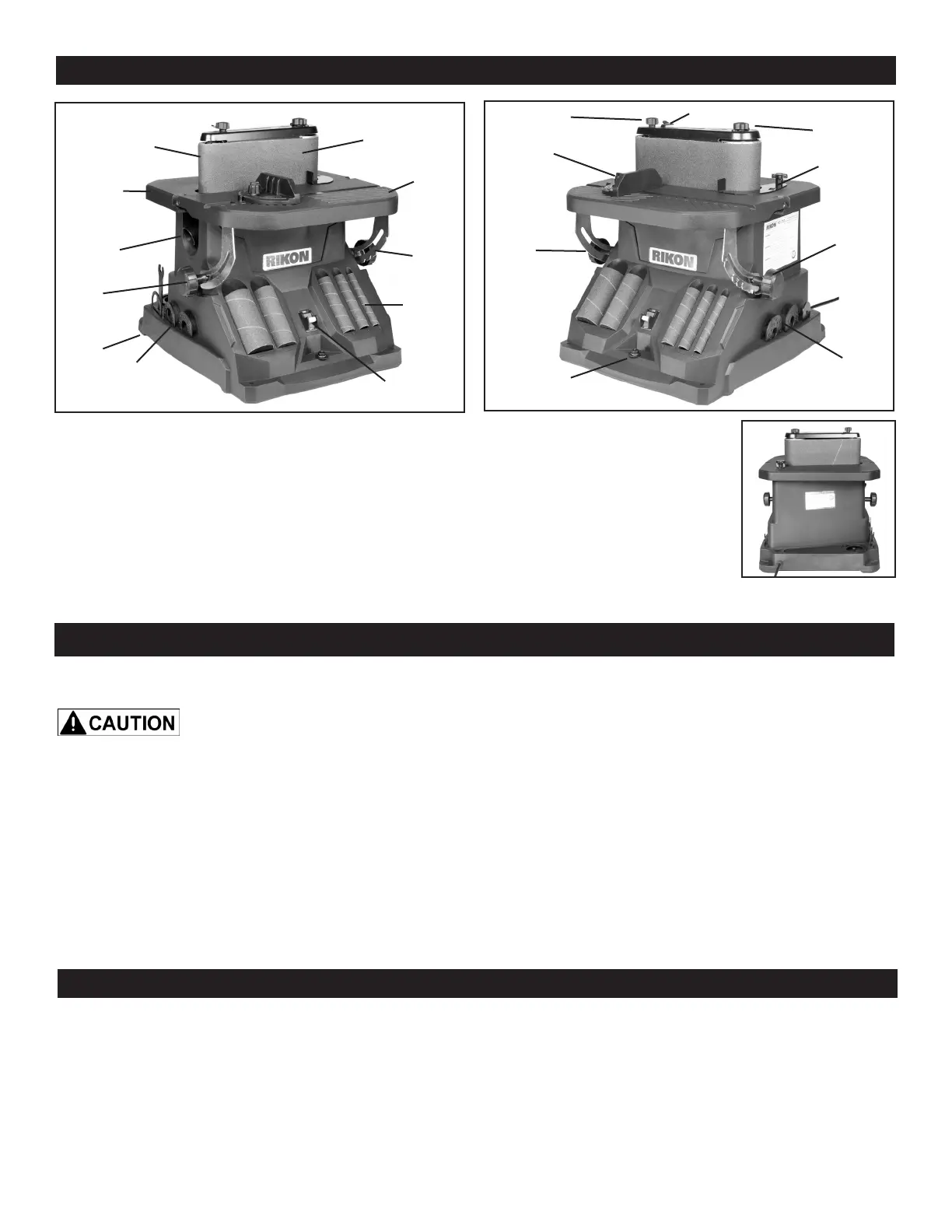 RIKON

RIKON

CAUTION