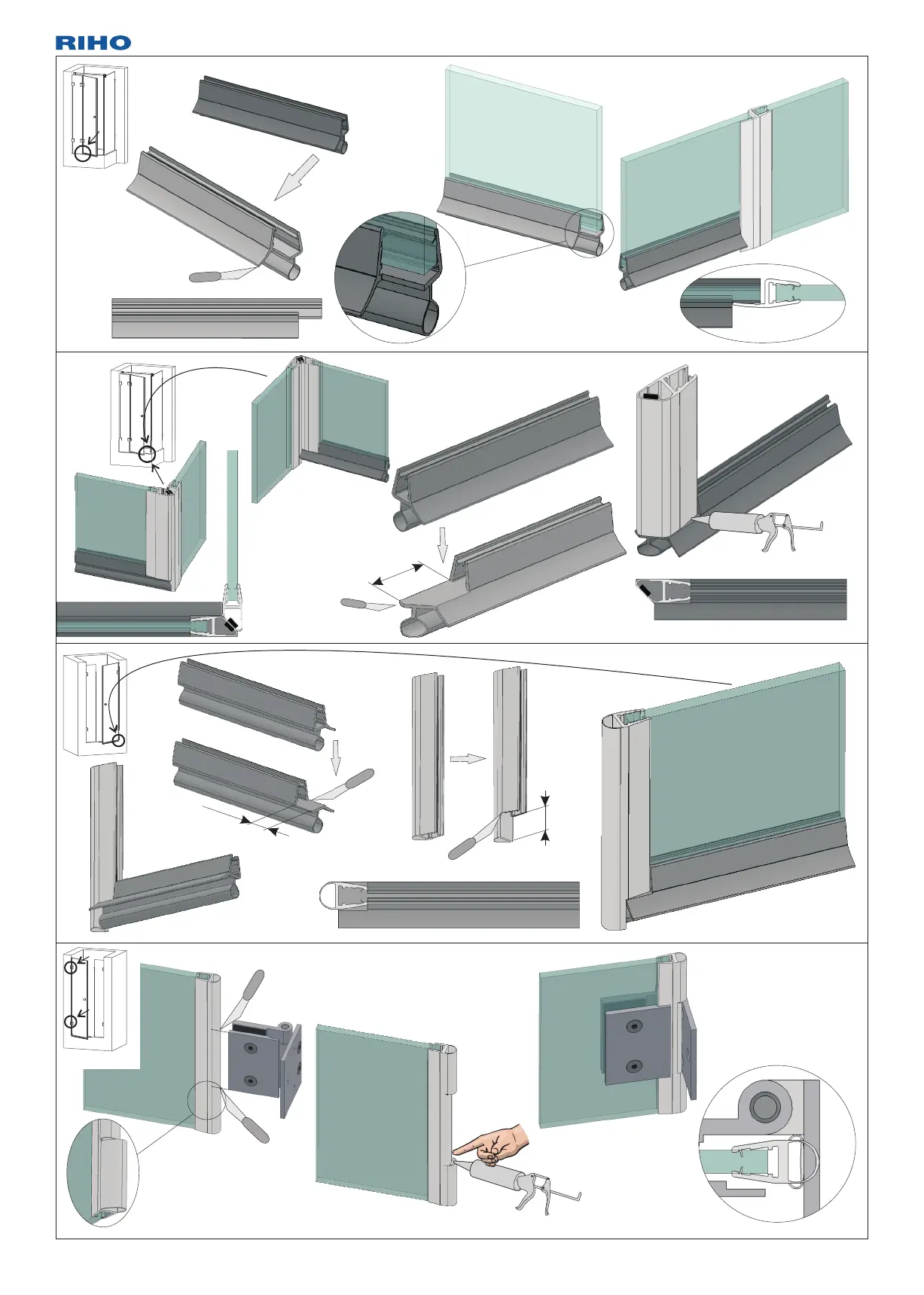 RIHO