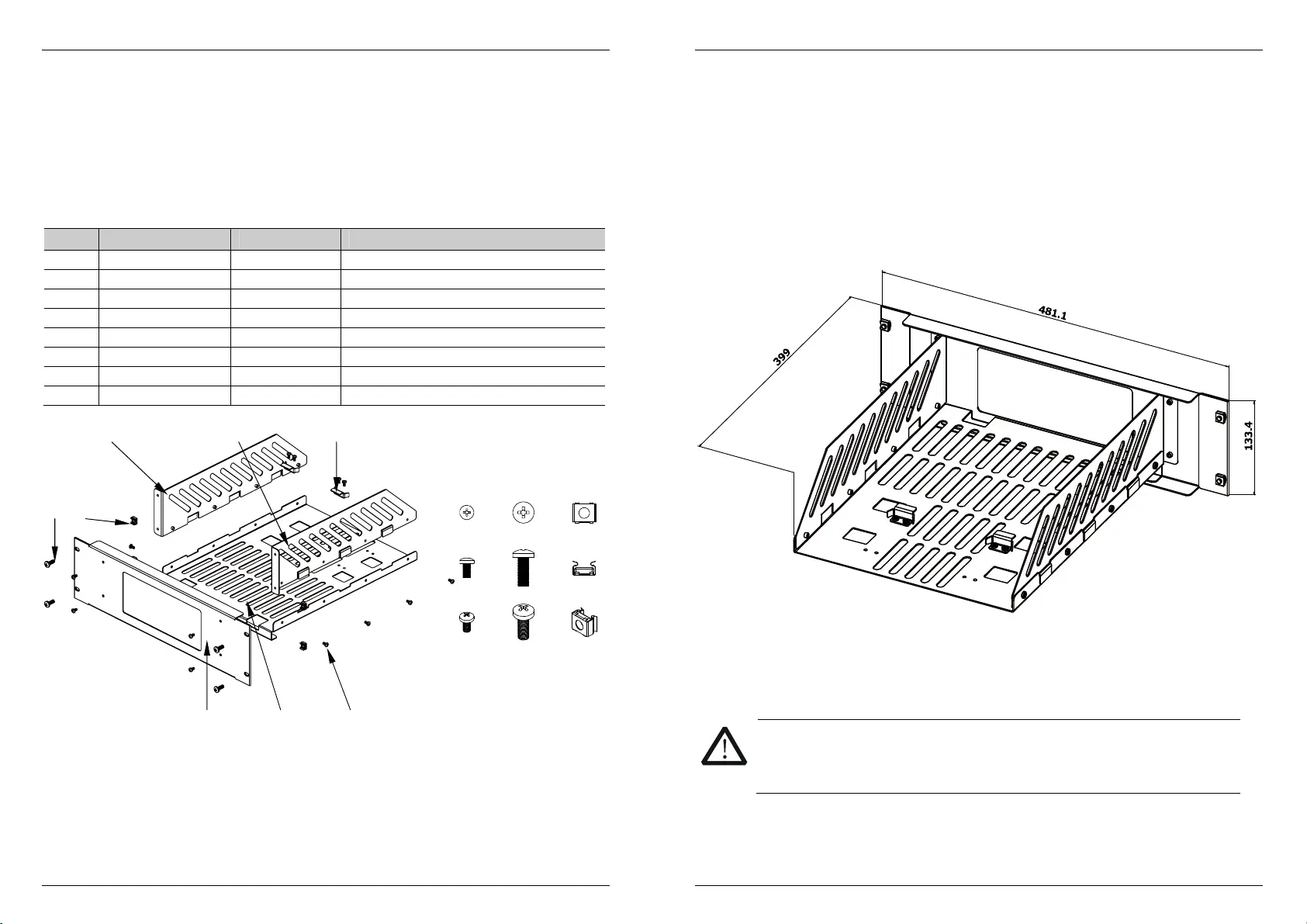 481.1

399

133.4