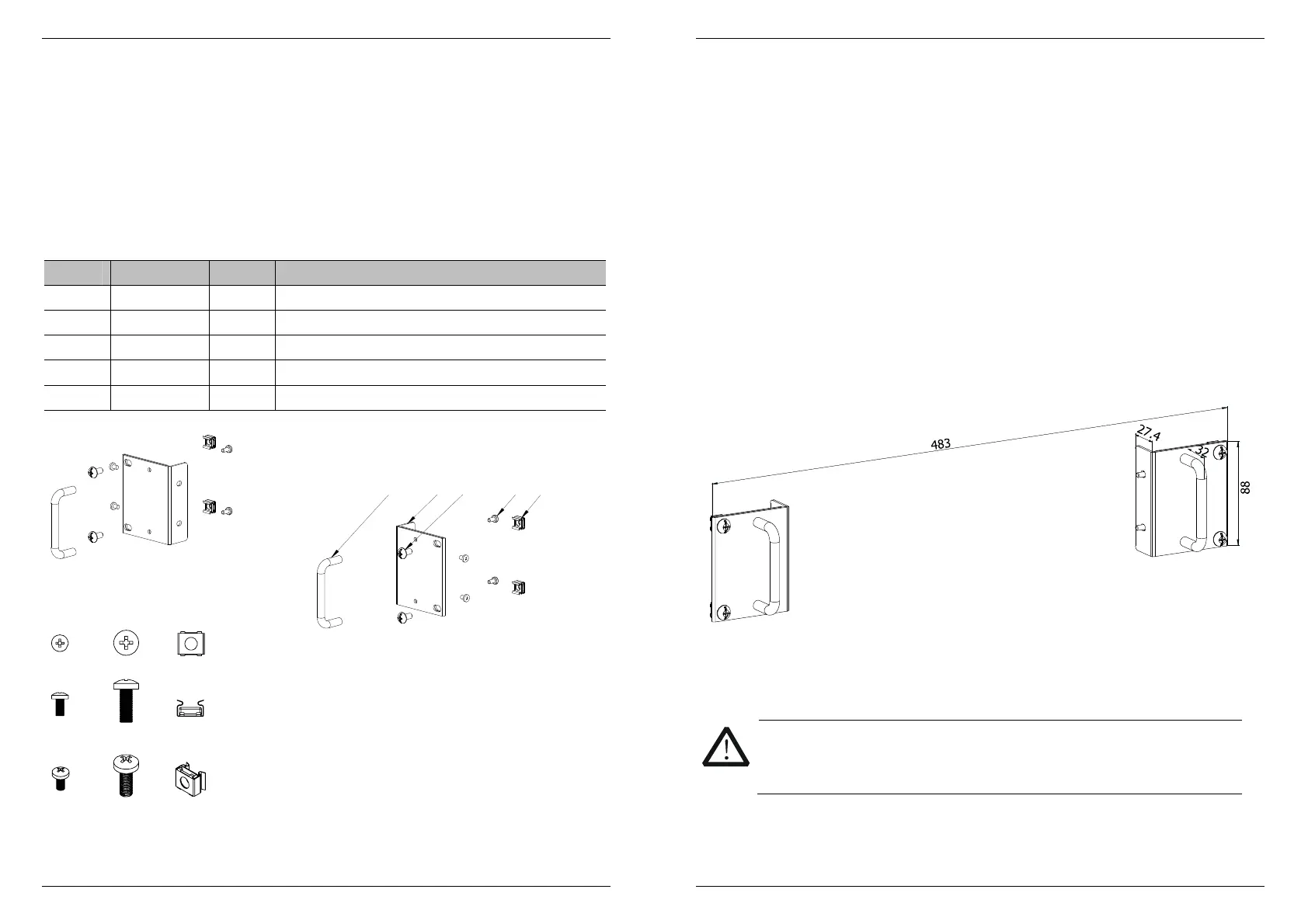 483

27.4

32

88