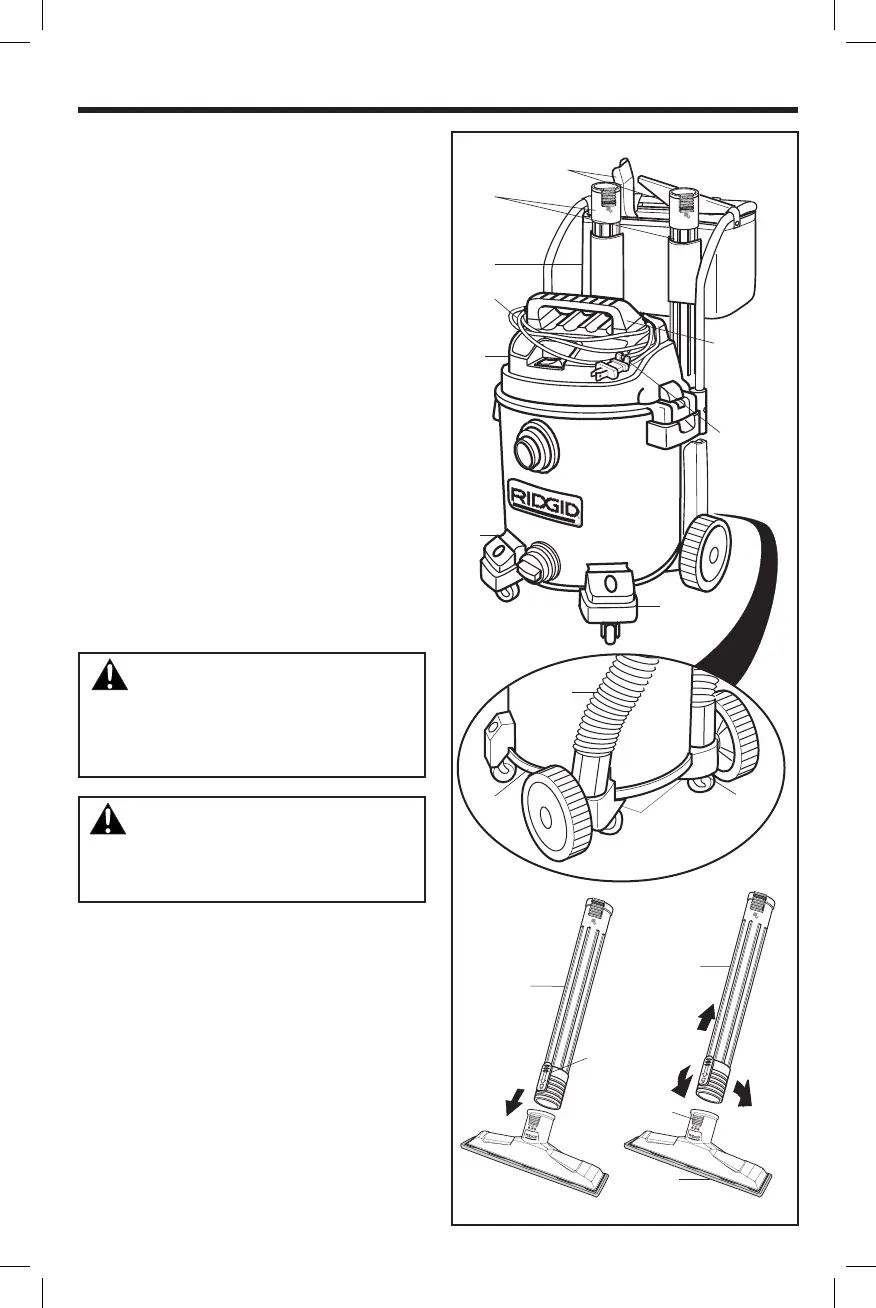 RIDGID