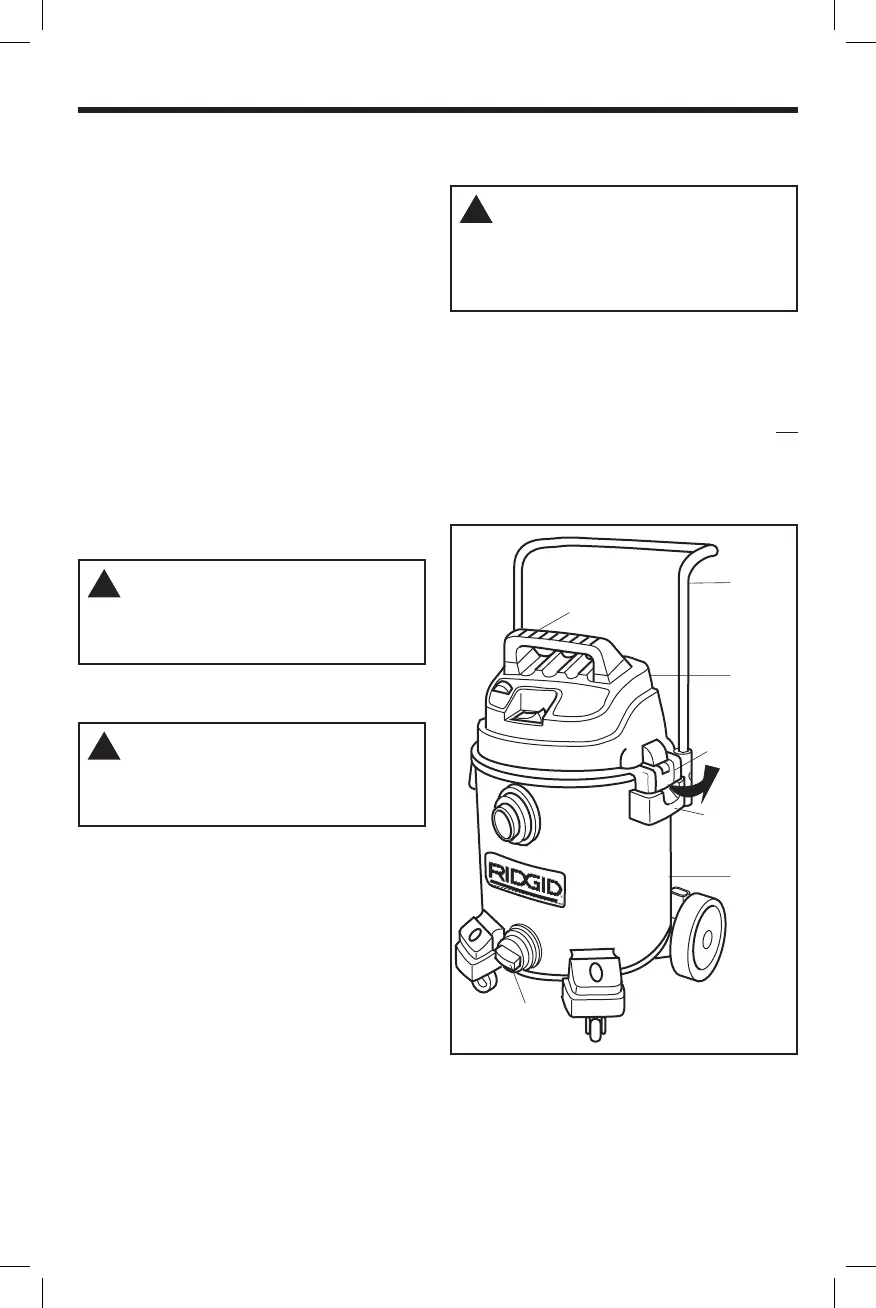 RIDGID