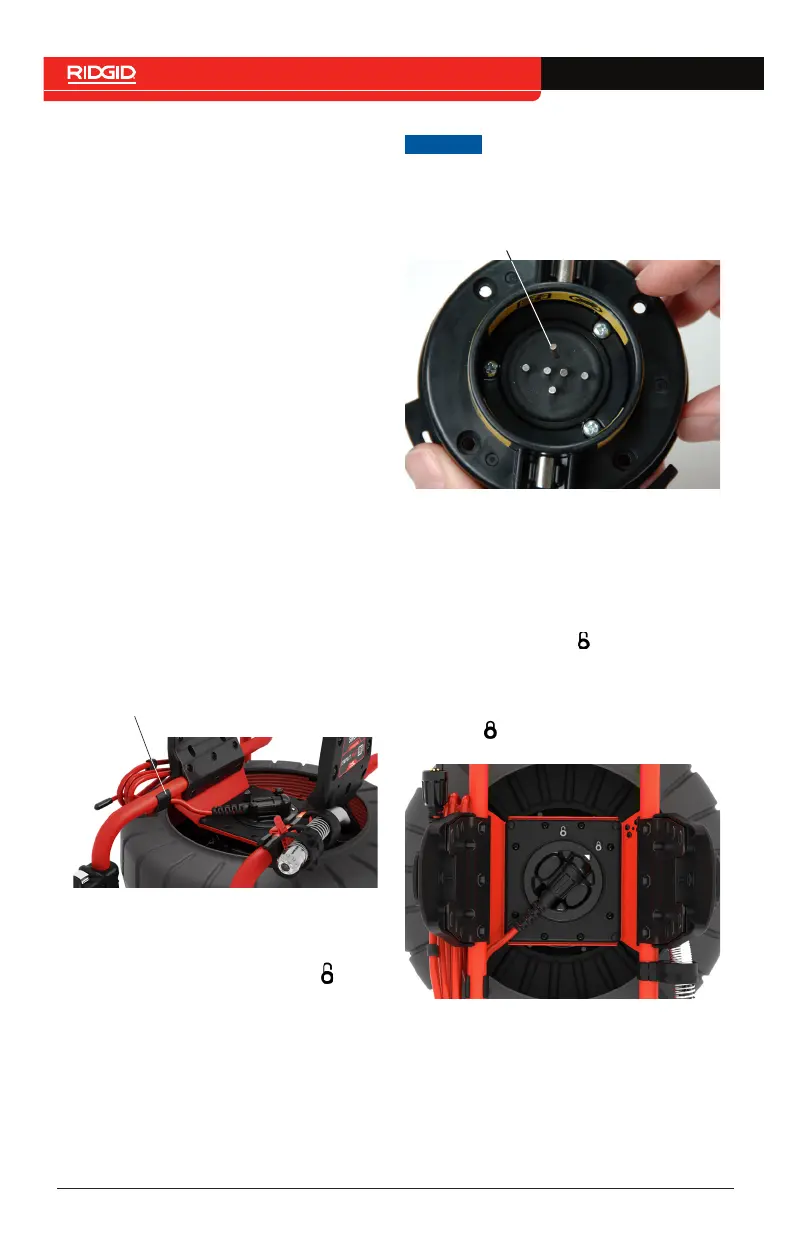 RIDGID