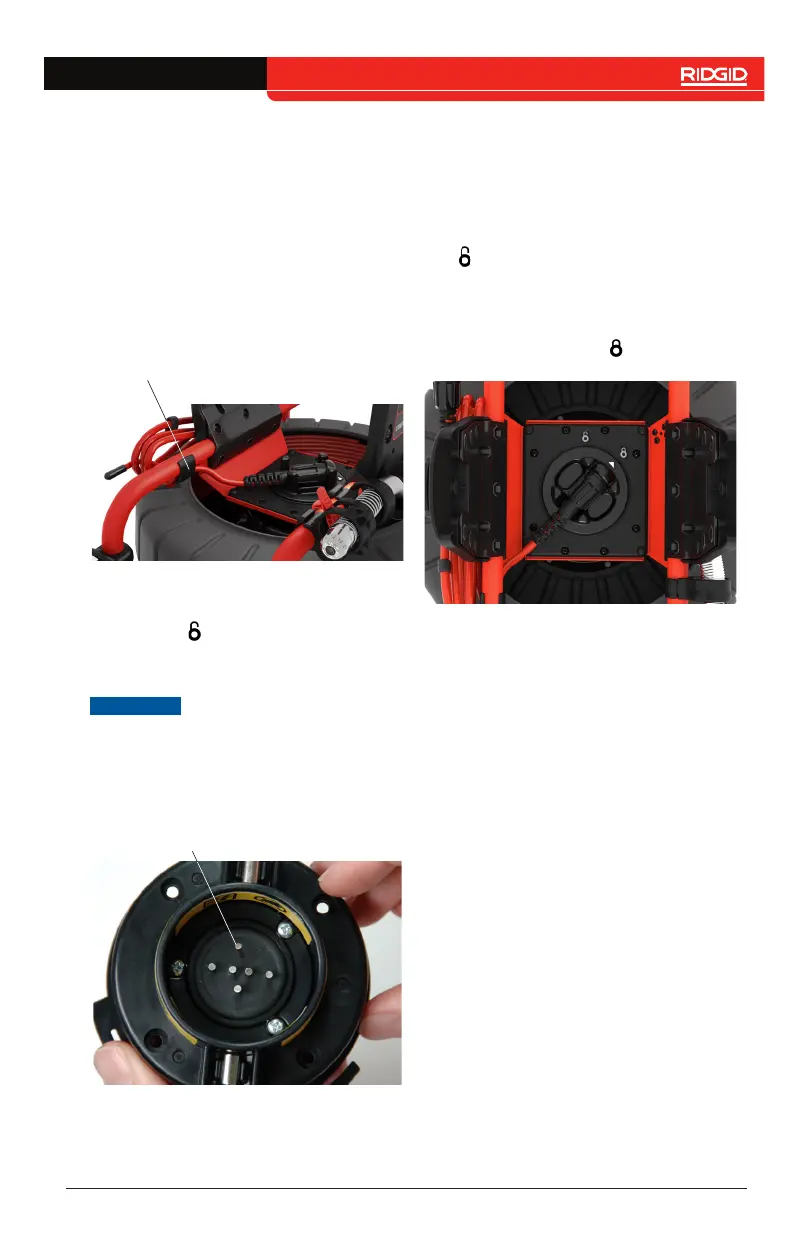 RIDGID