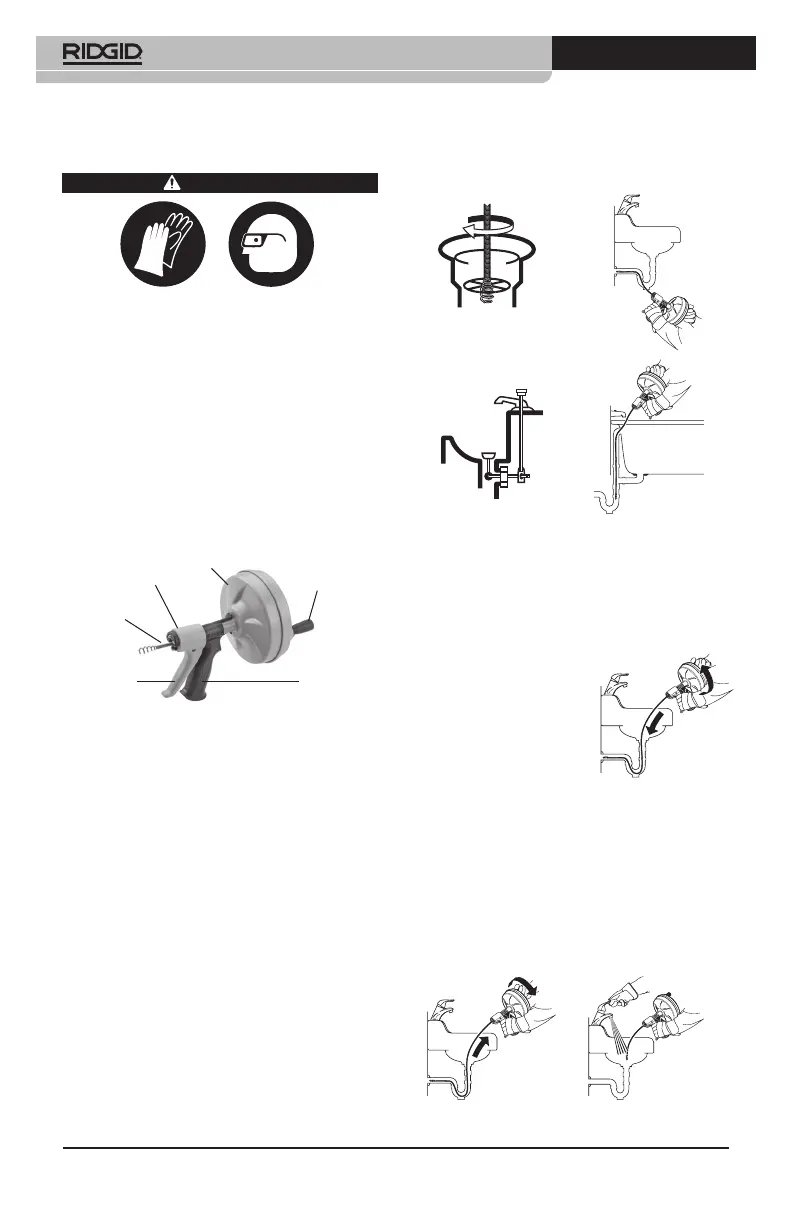 RIDGID