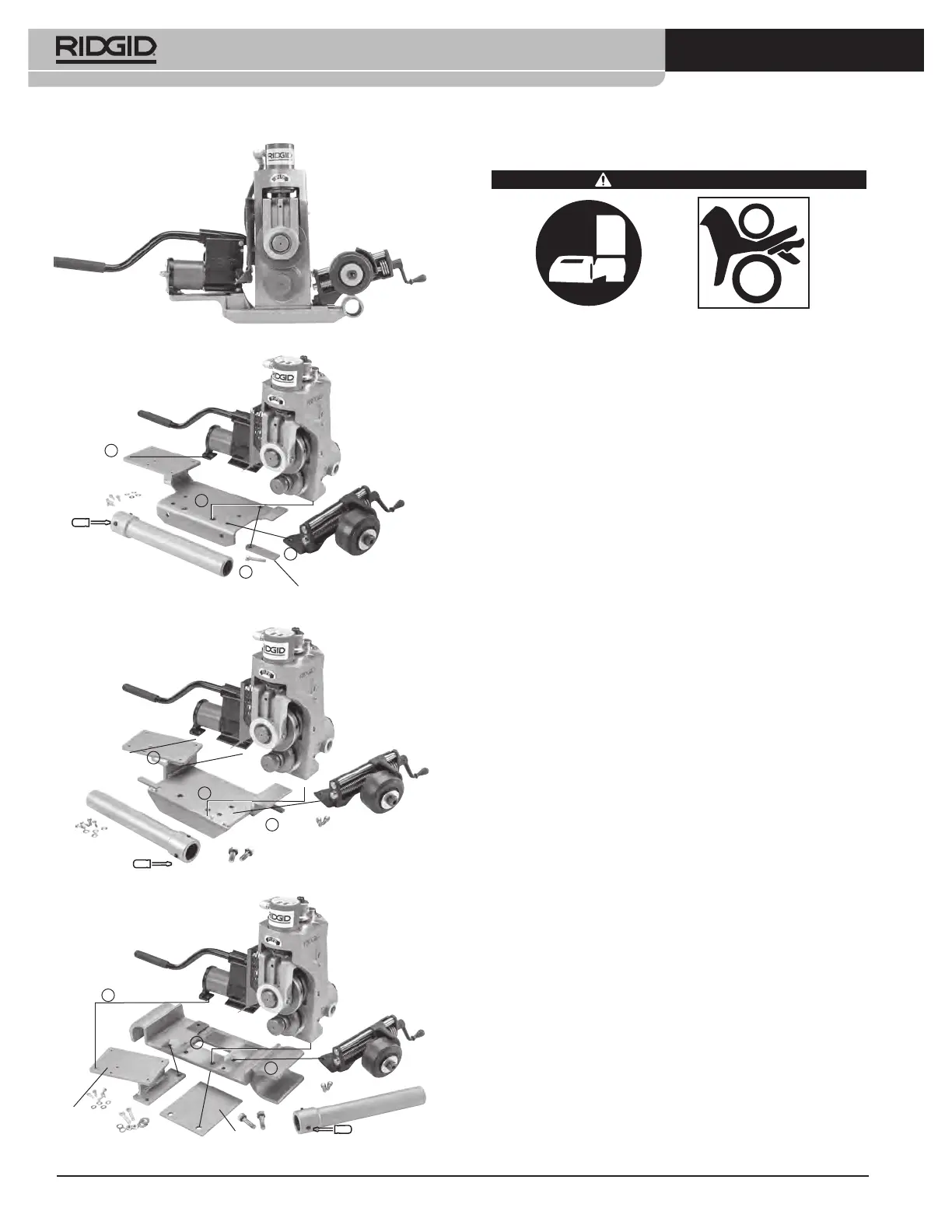 RIDGID

RIDGID

RIDGID

RIDGID

RIDGID