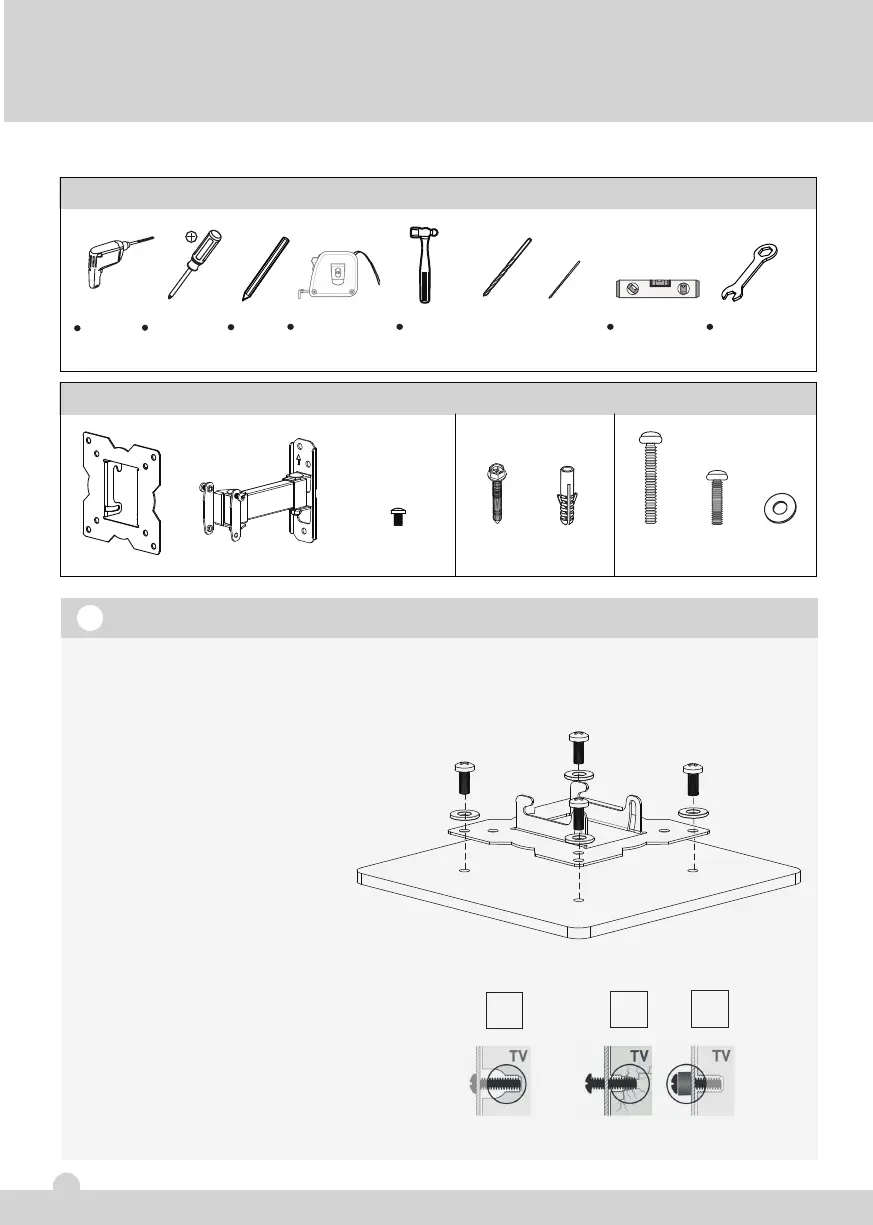 TV
TV
TV