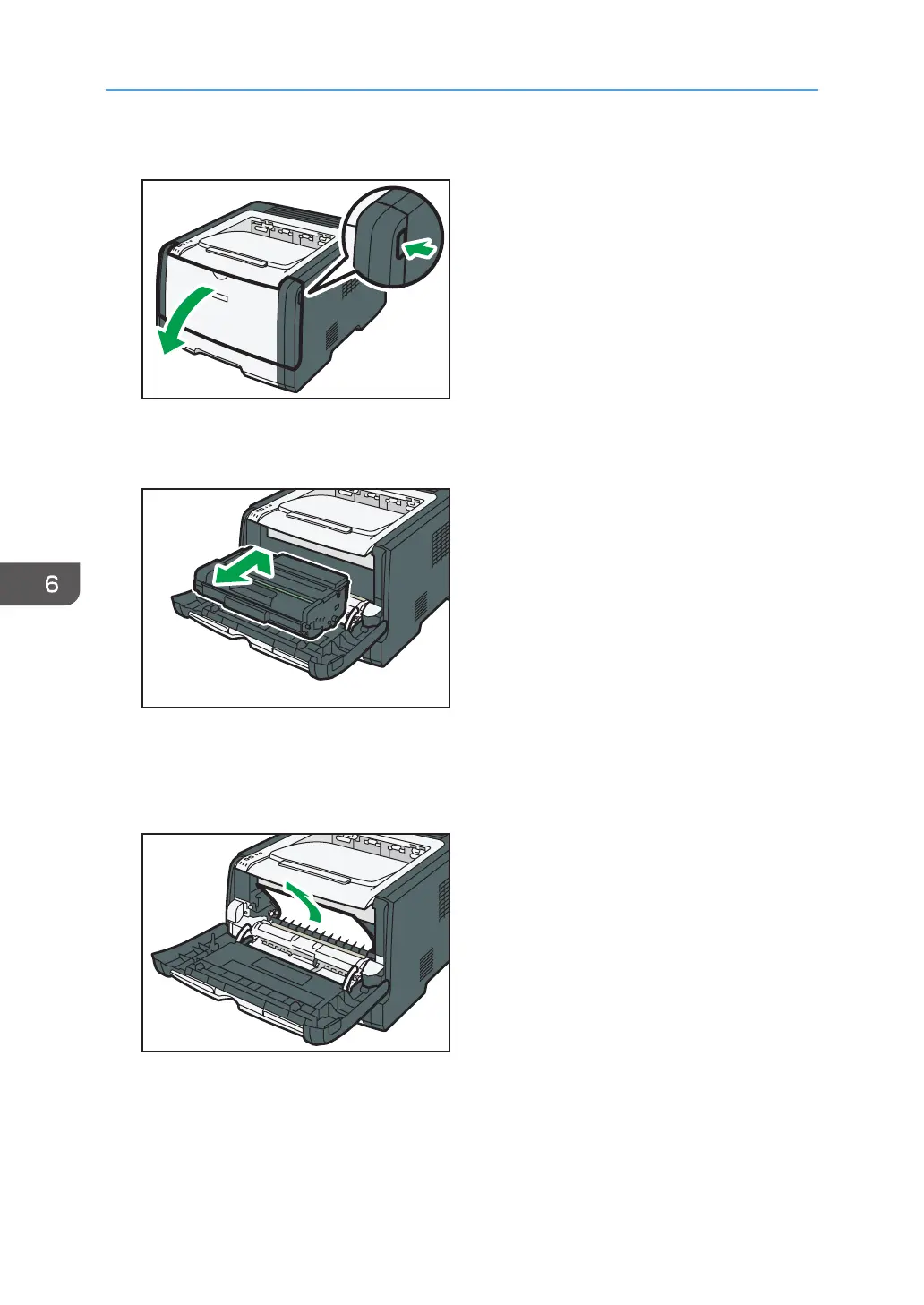 6