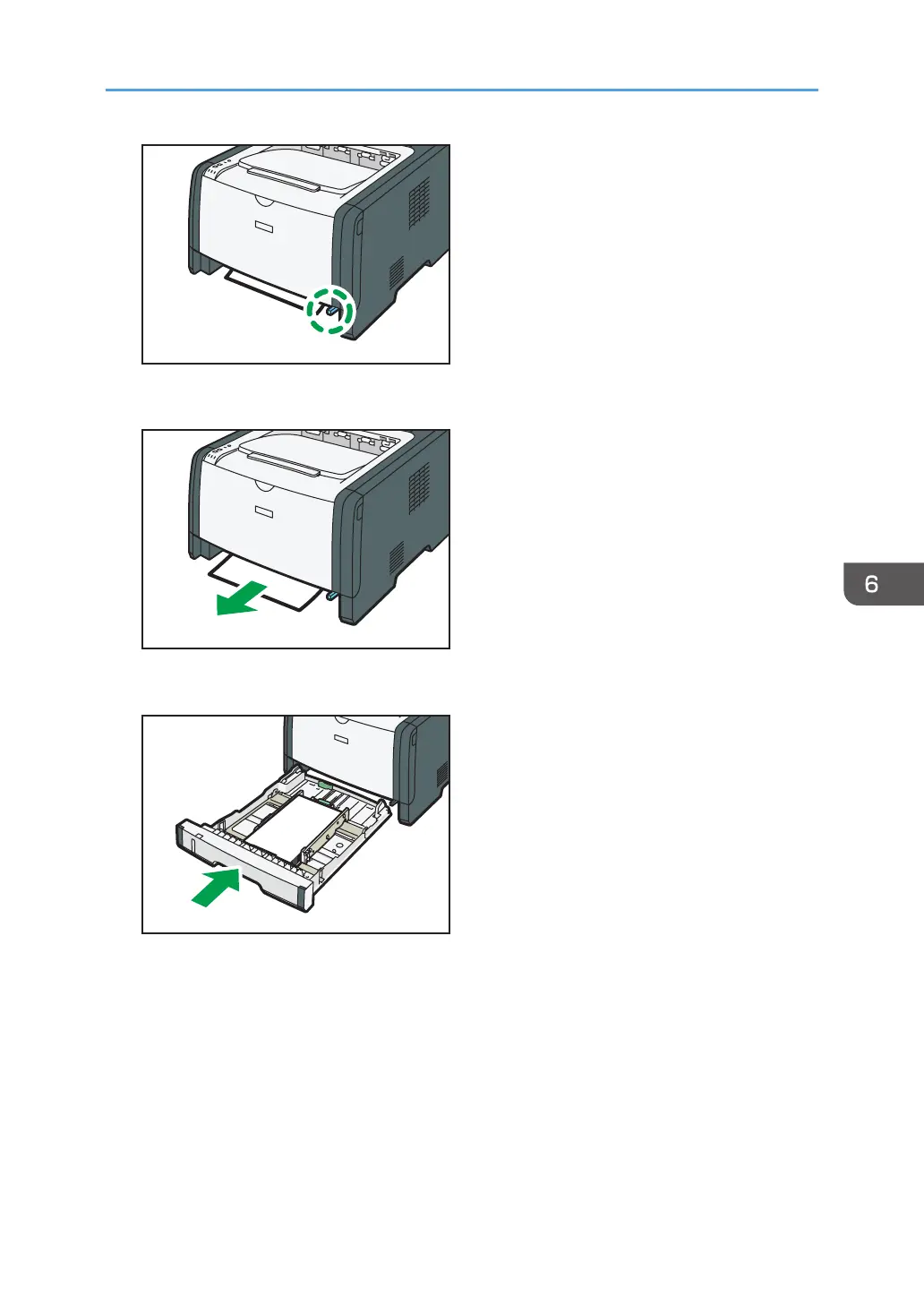 6