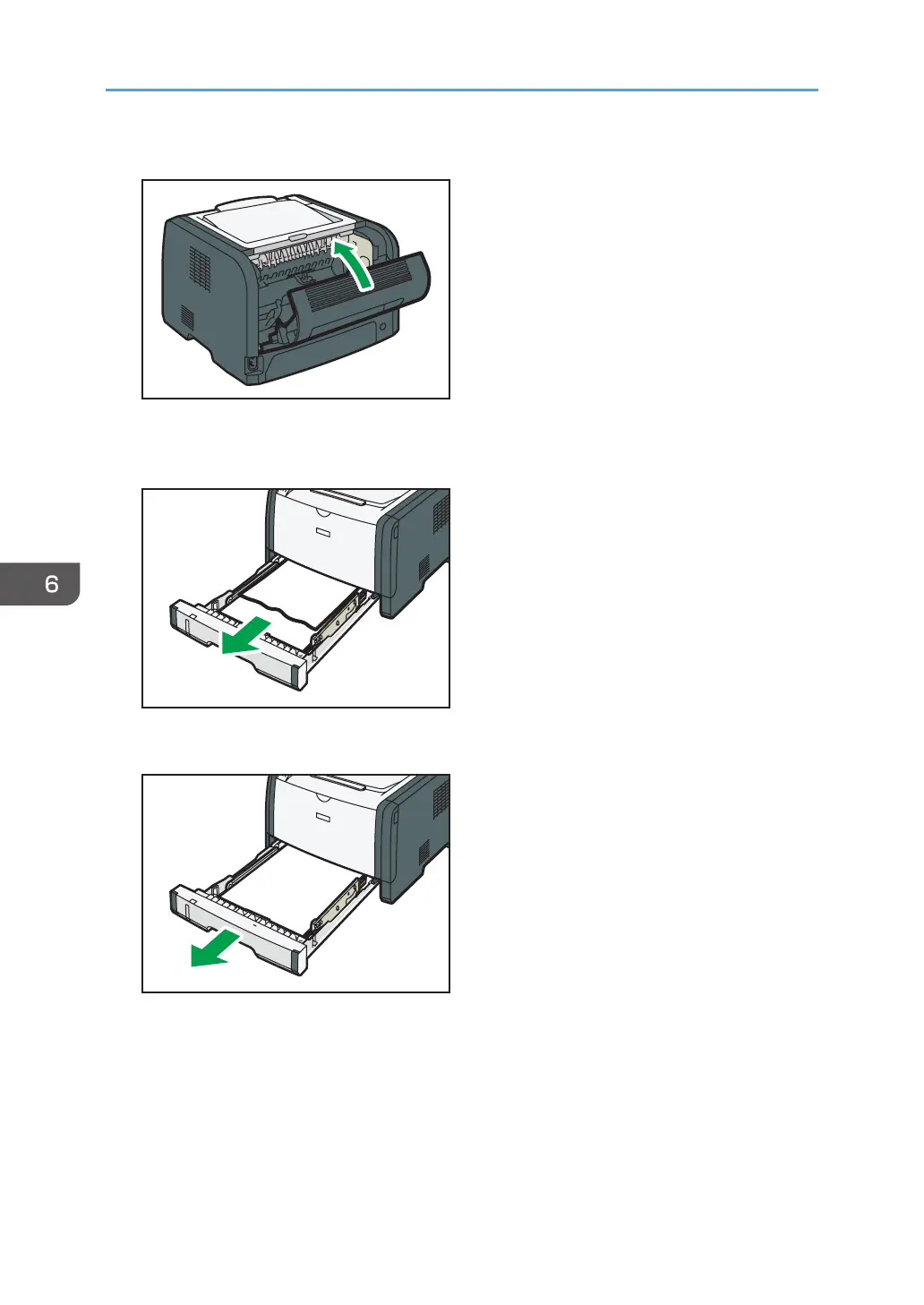 6