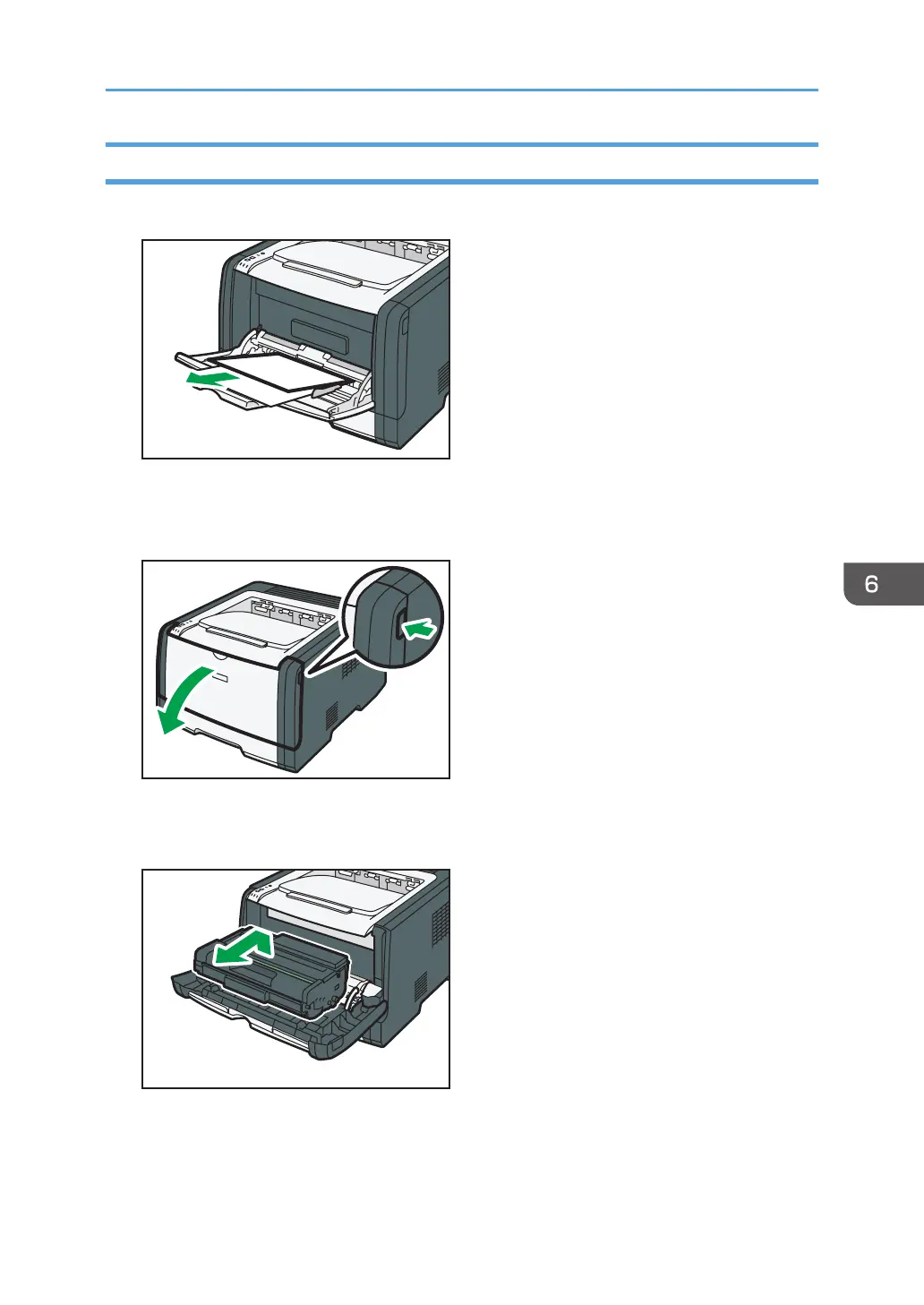 6