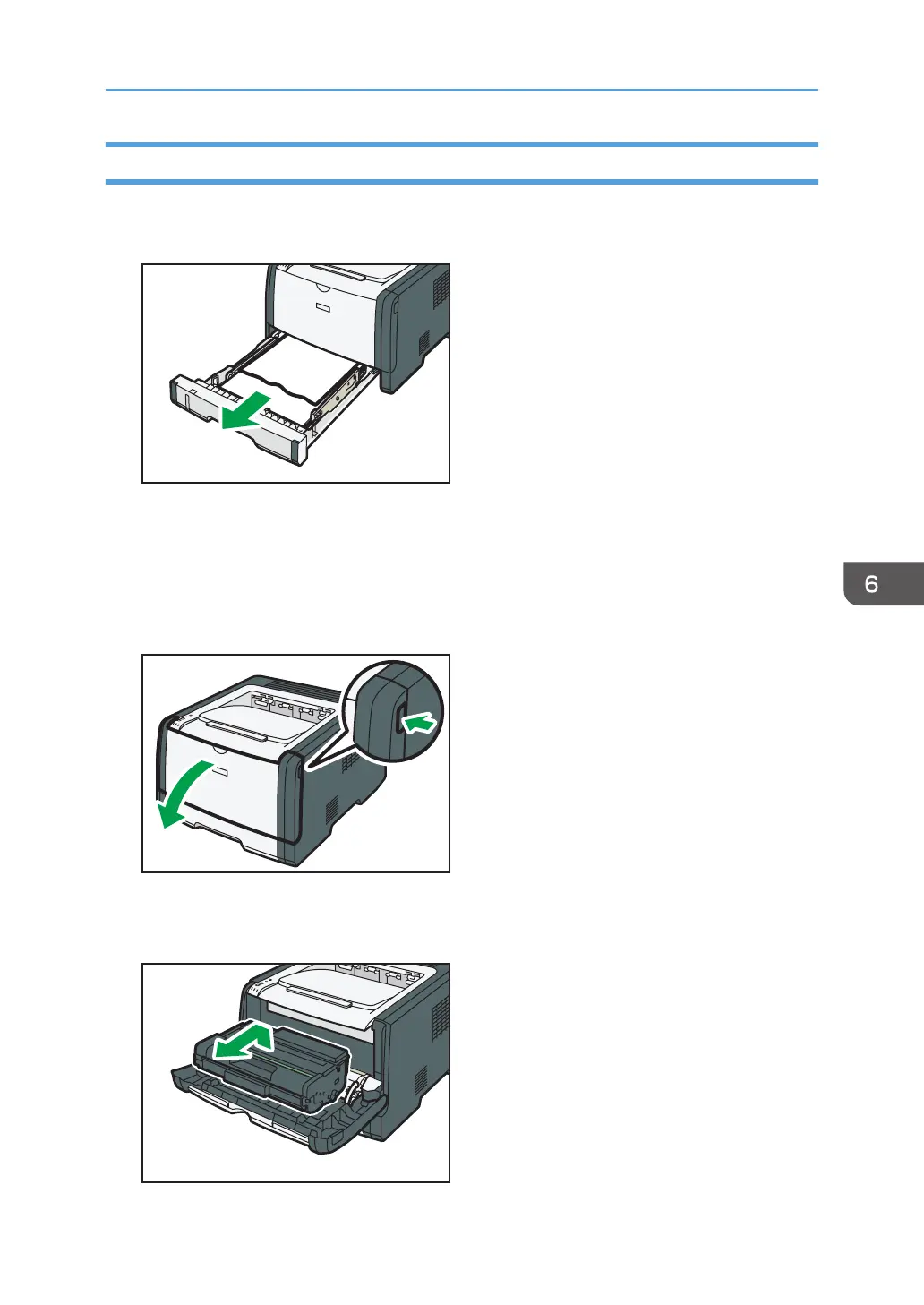 6