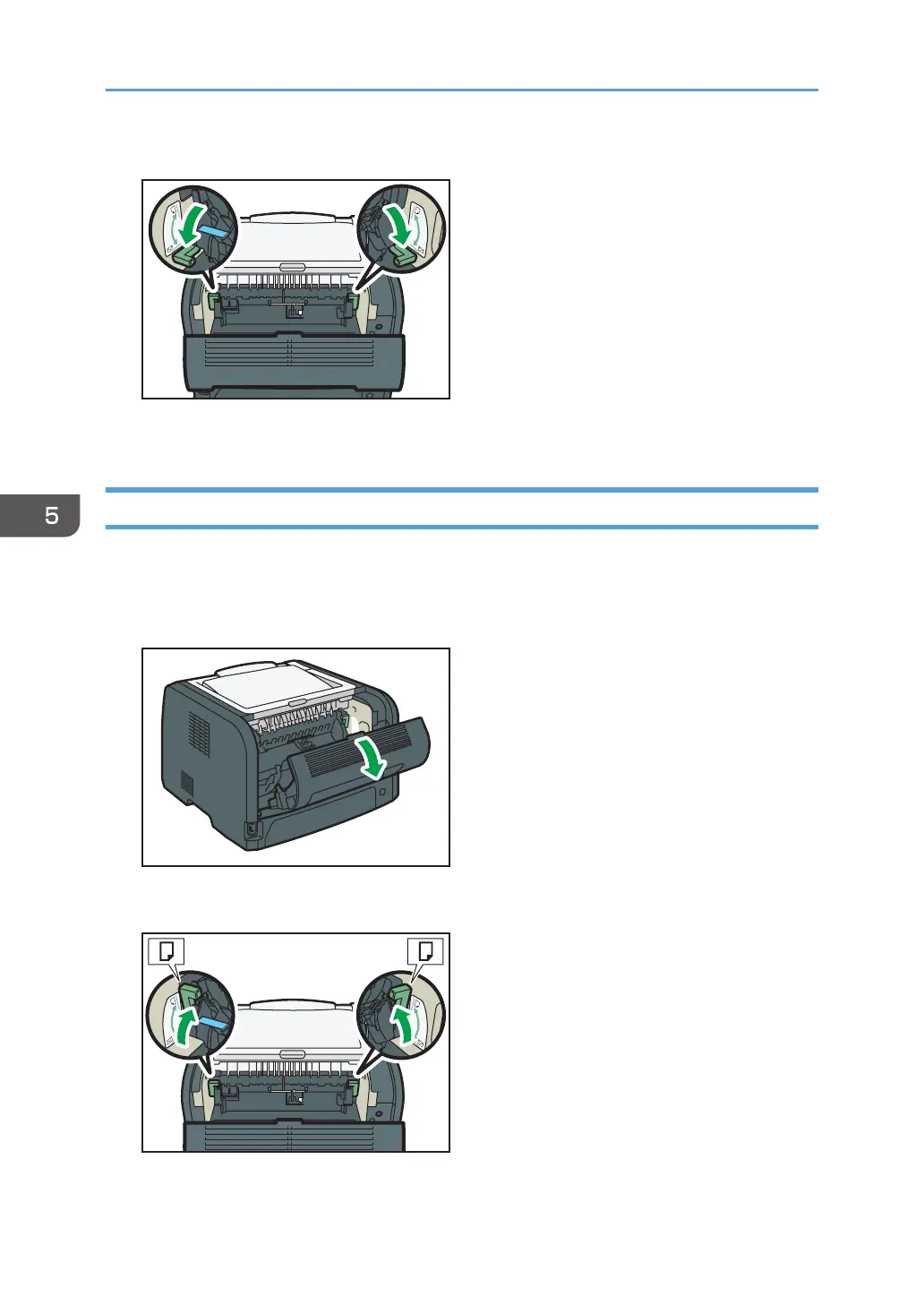 5