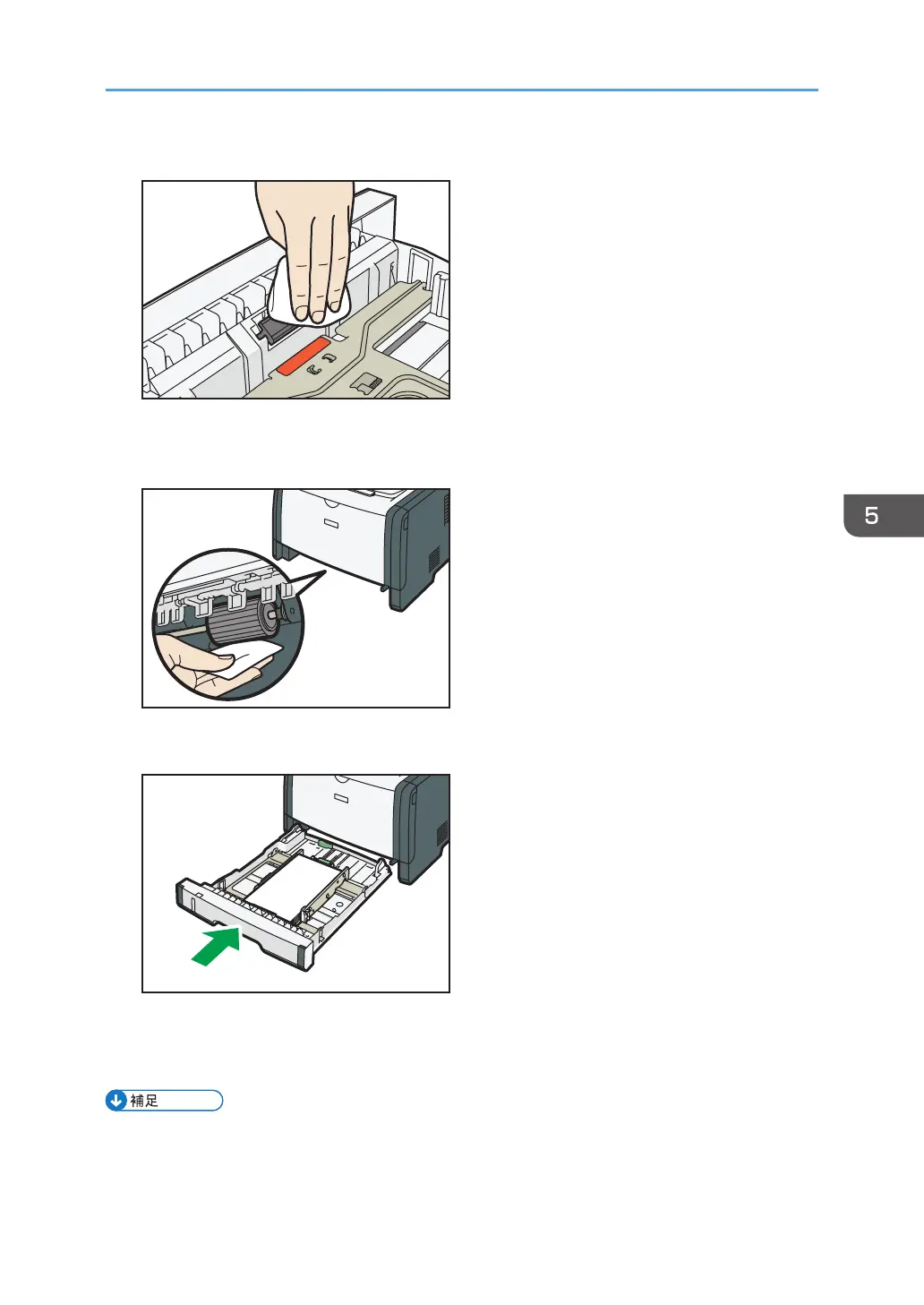 5

補足