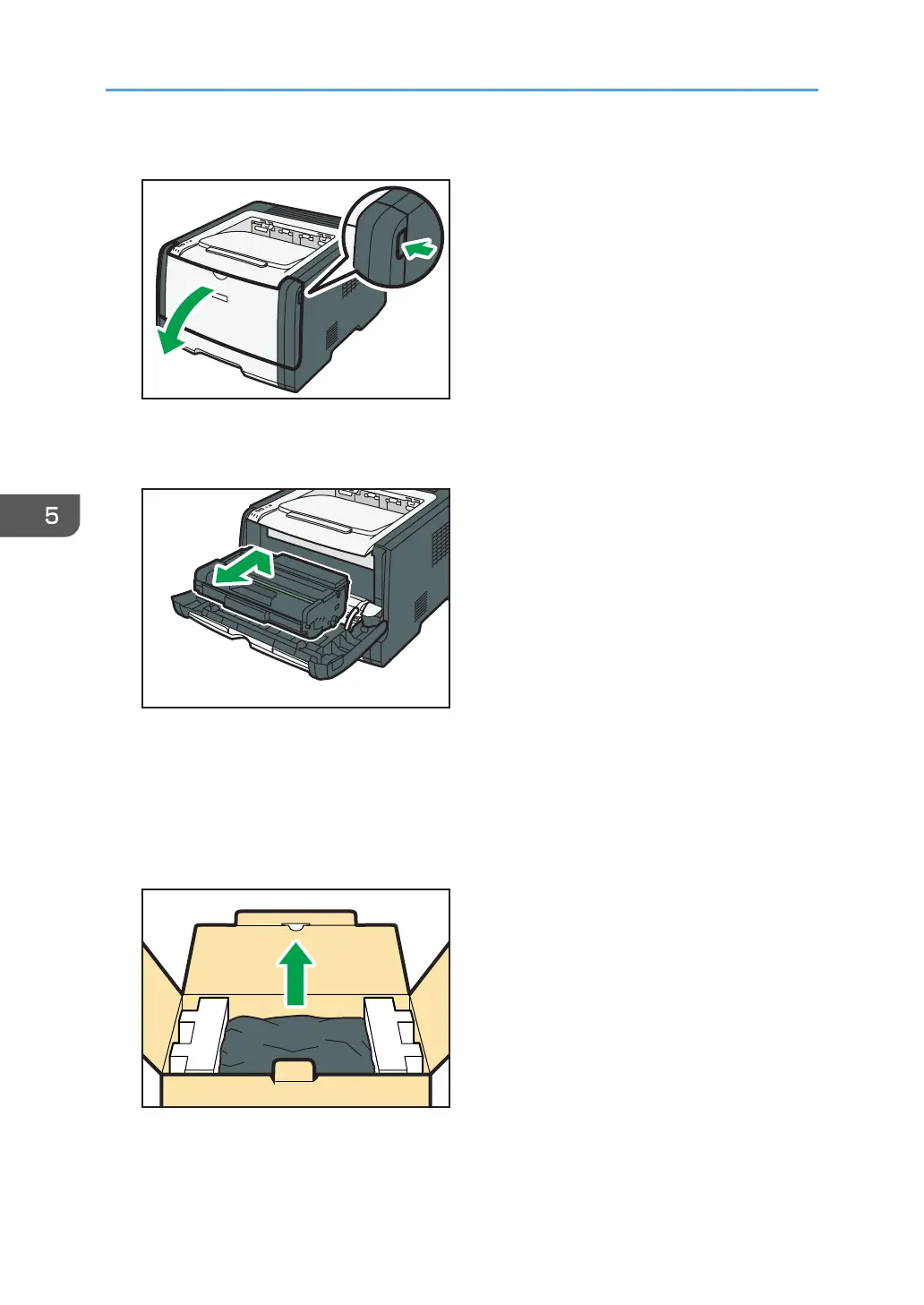 5