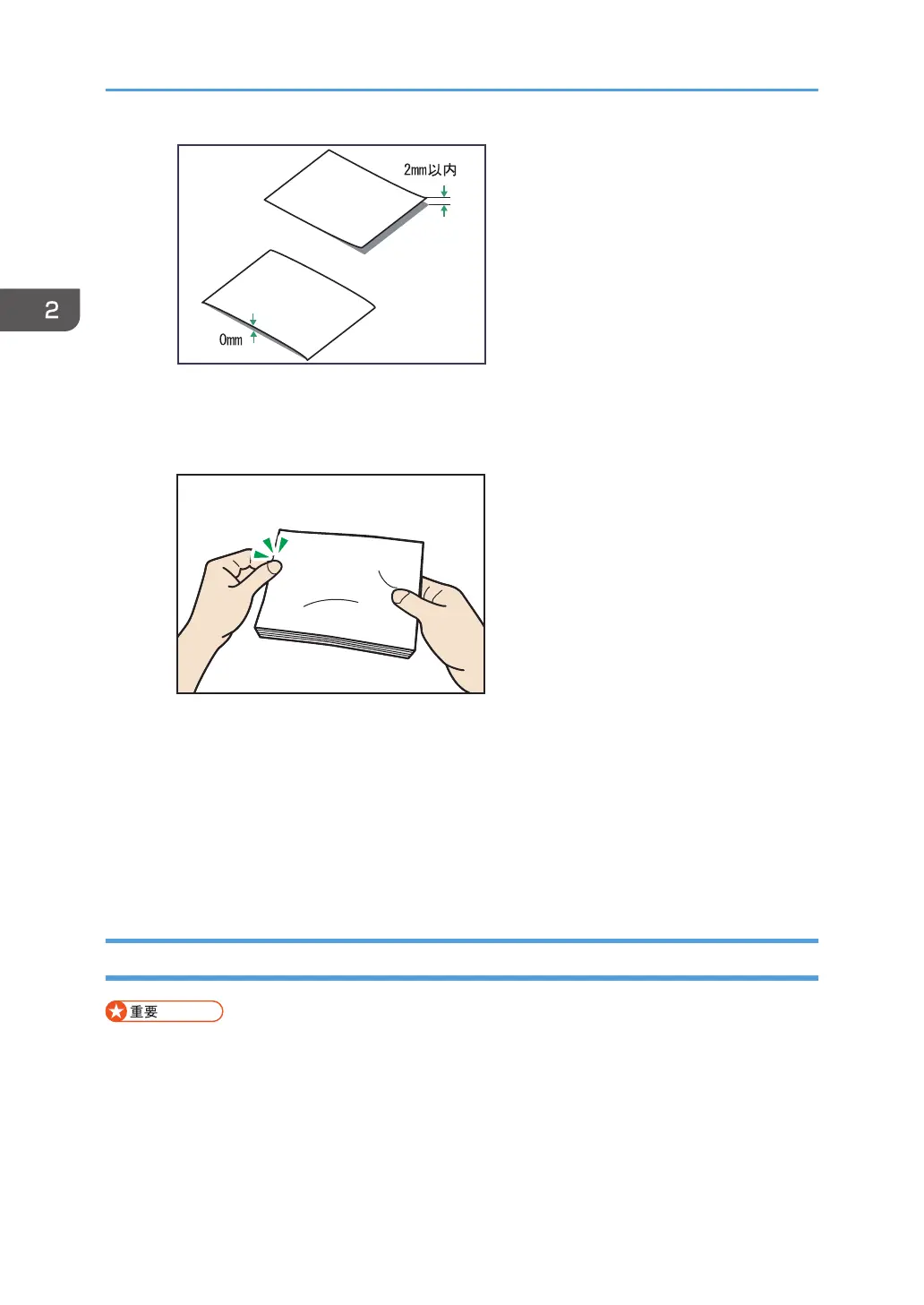 2mm以内

0mm

2

重要