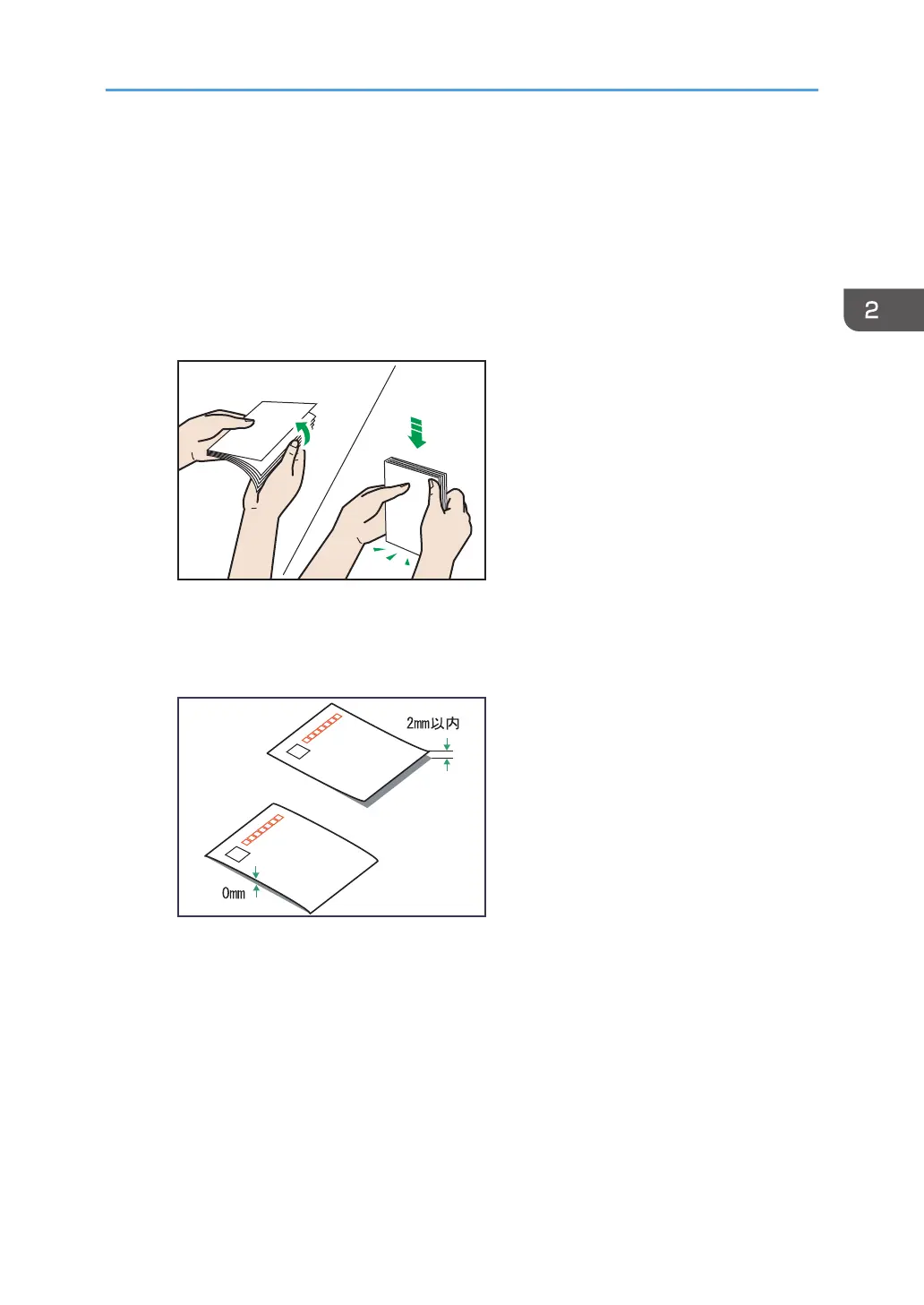 2

2mm以内

0mm