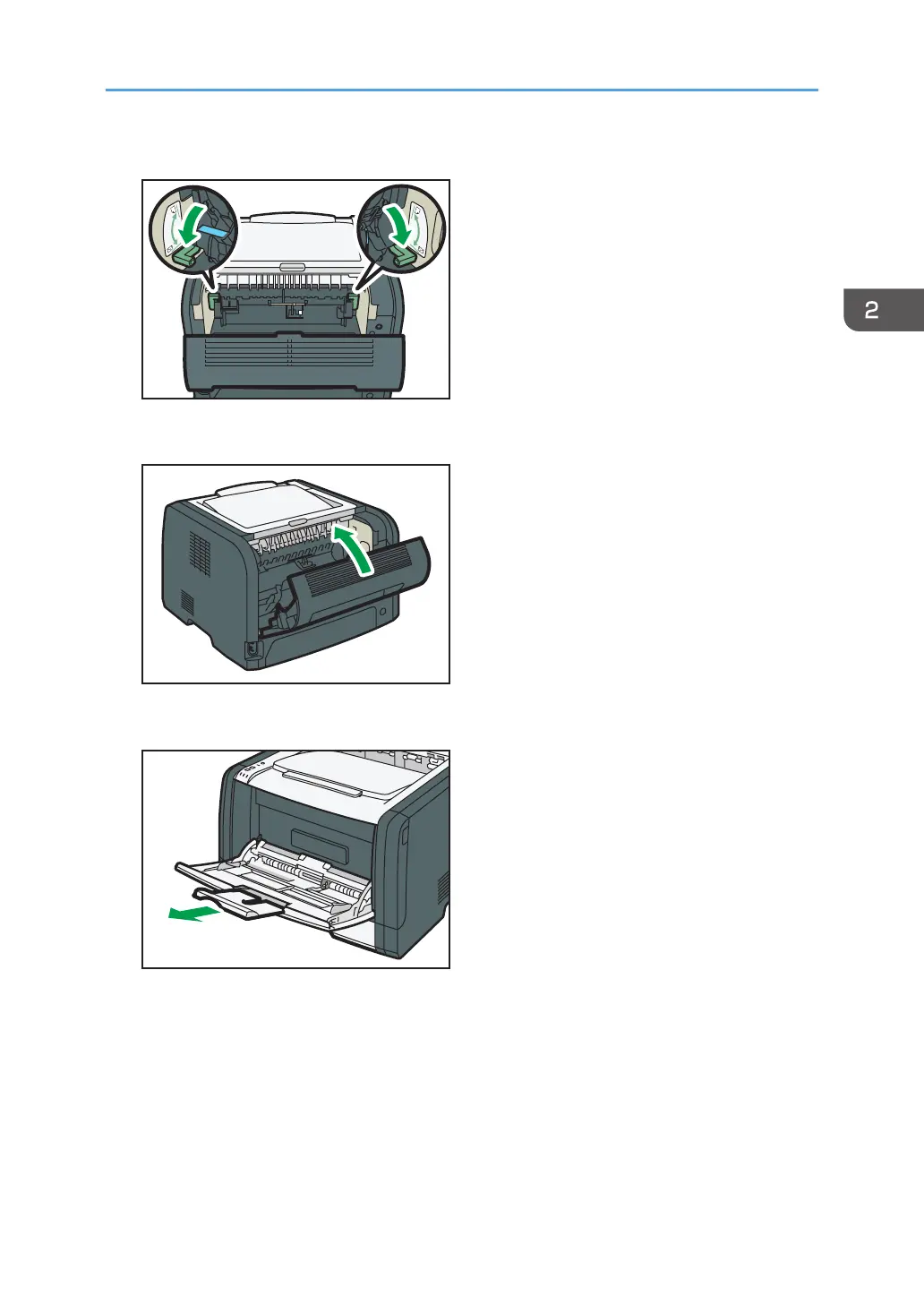 2