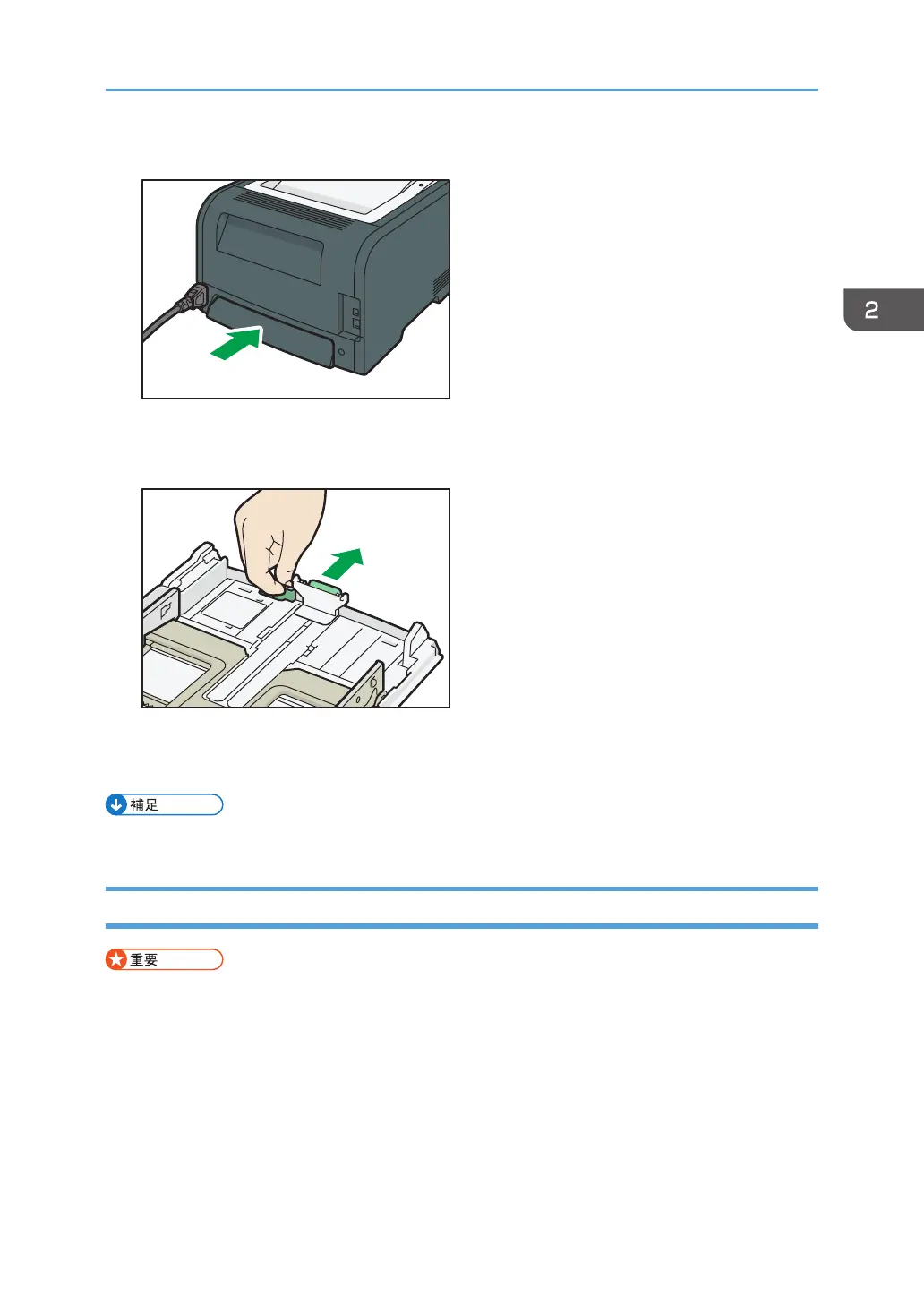 2

補足

重要