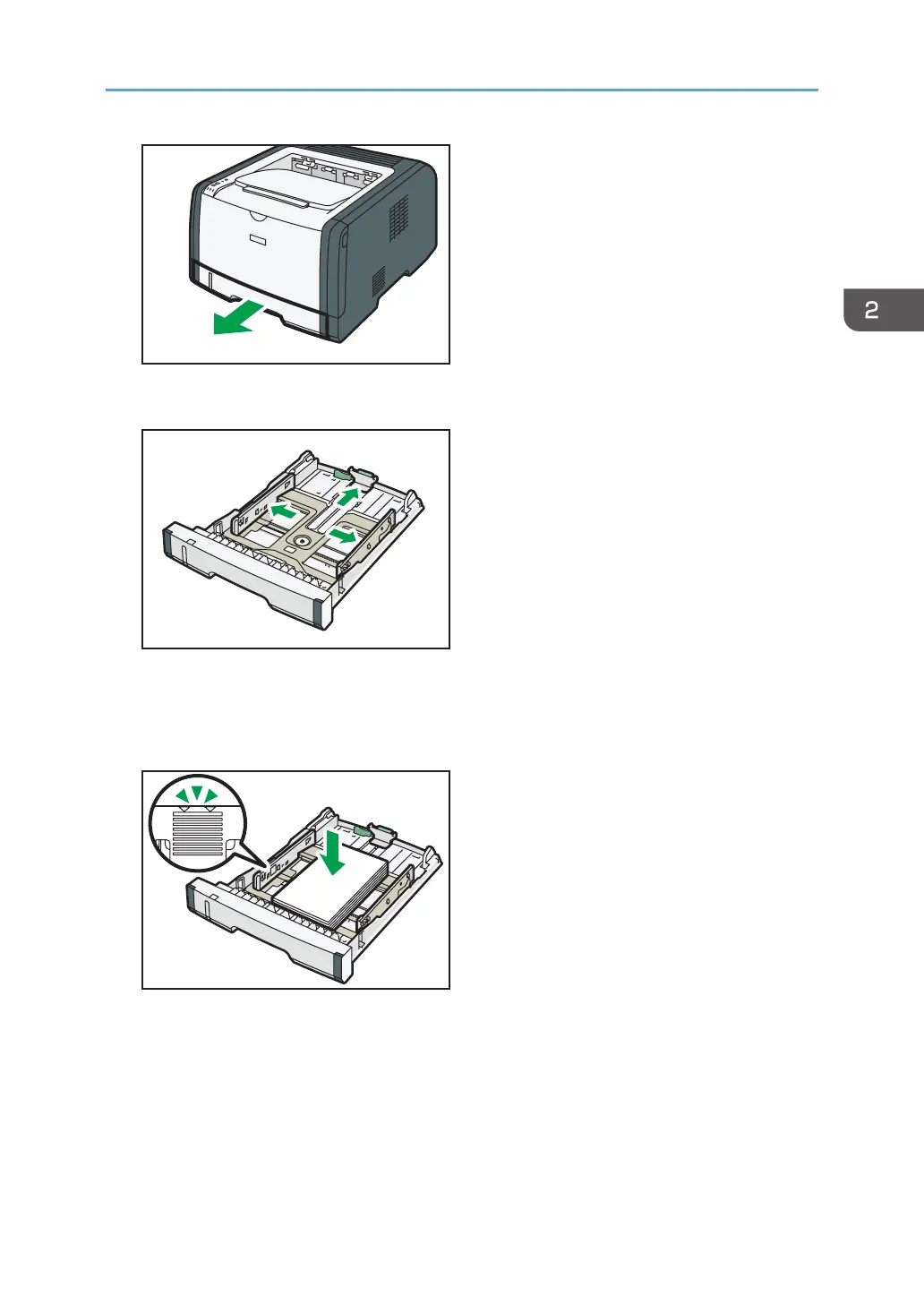 2