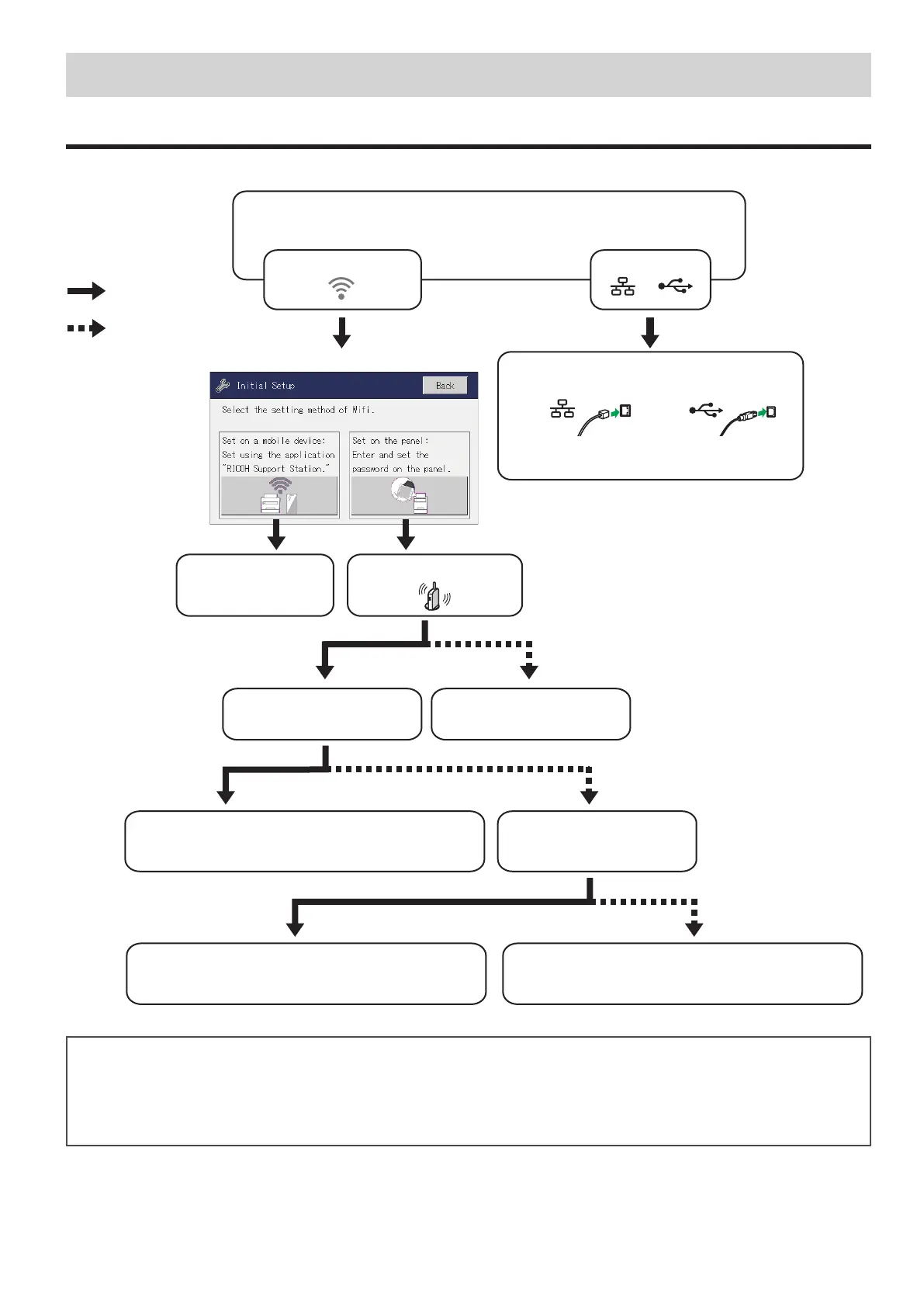 Initial Setup

Back

Select the setting method of Wifi.

Set on a mobile device:
Set using the application
"RICOH Support Station."

Set on the panel:
Enter and set the
password on the panel.