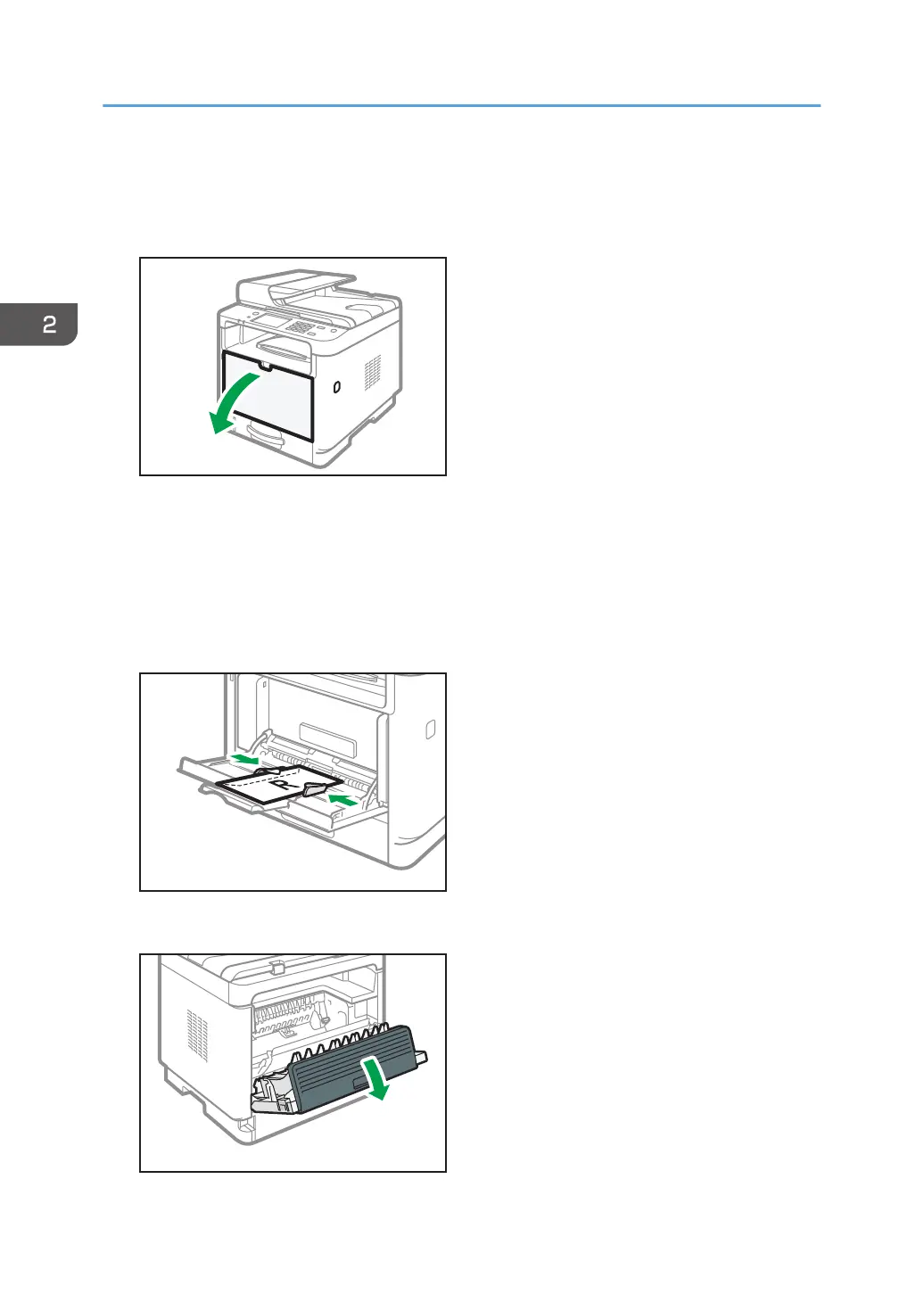 2