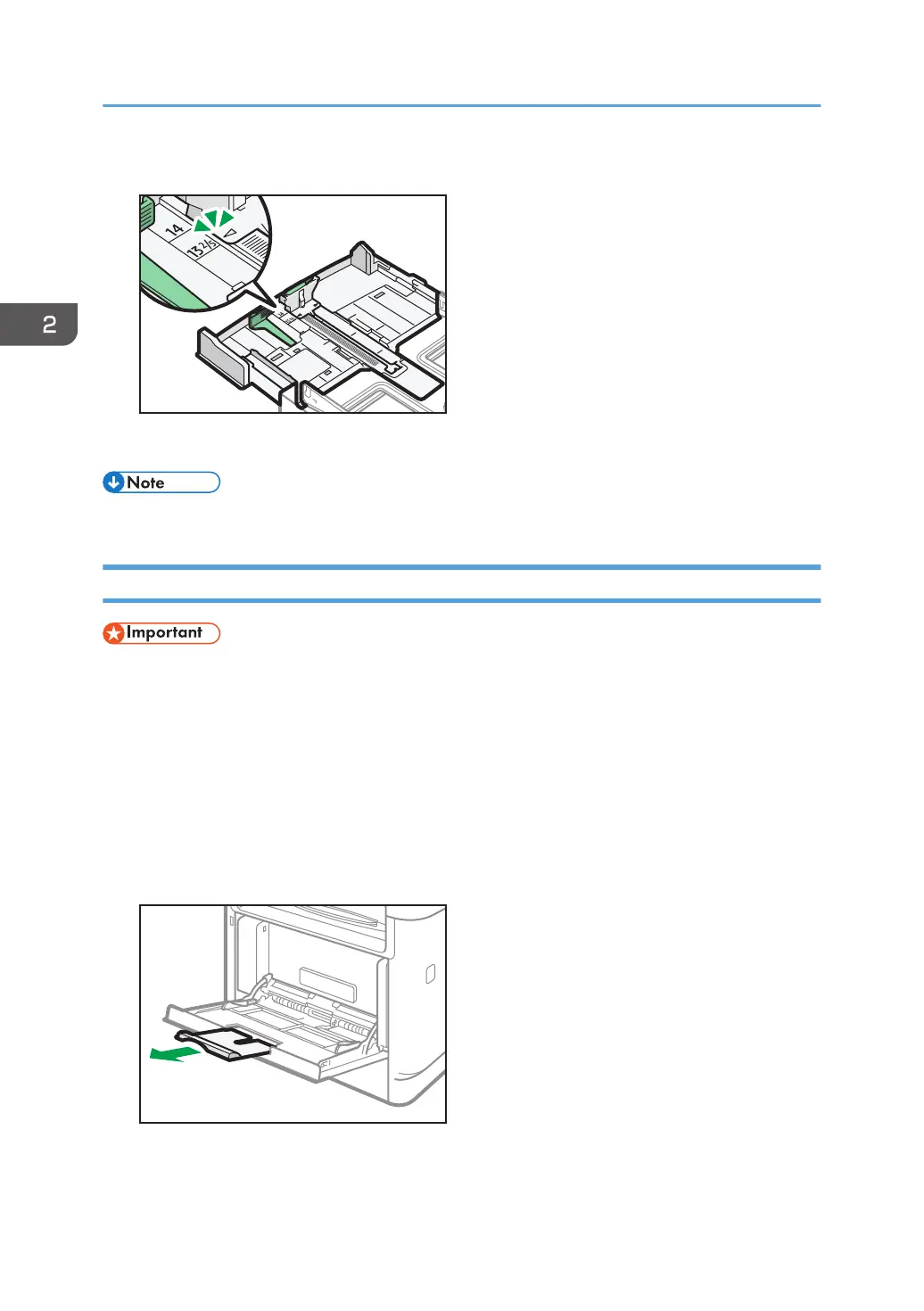 2

14

13 2/5

Note

Important