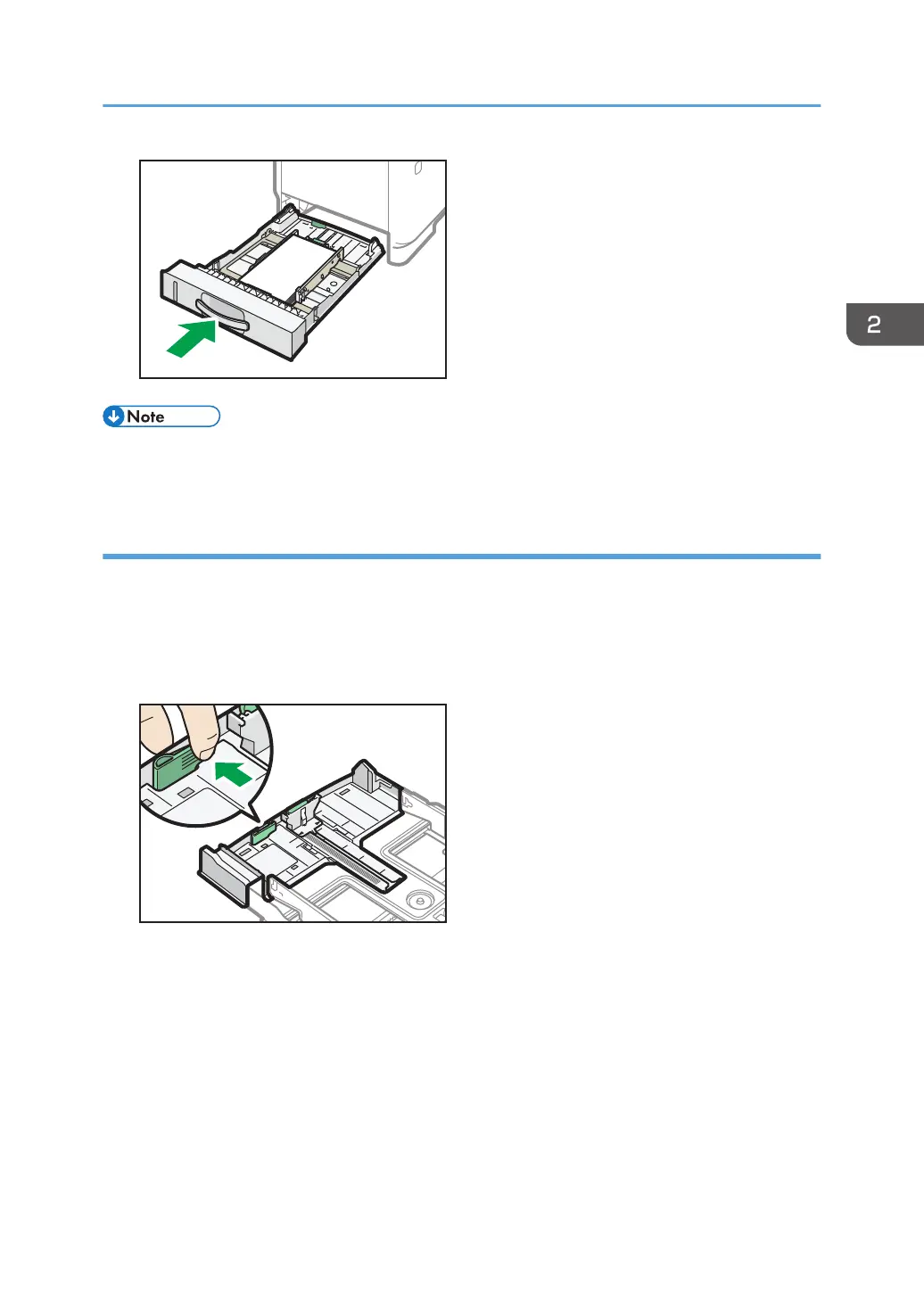 2

Note