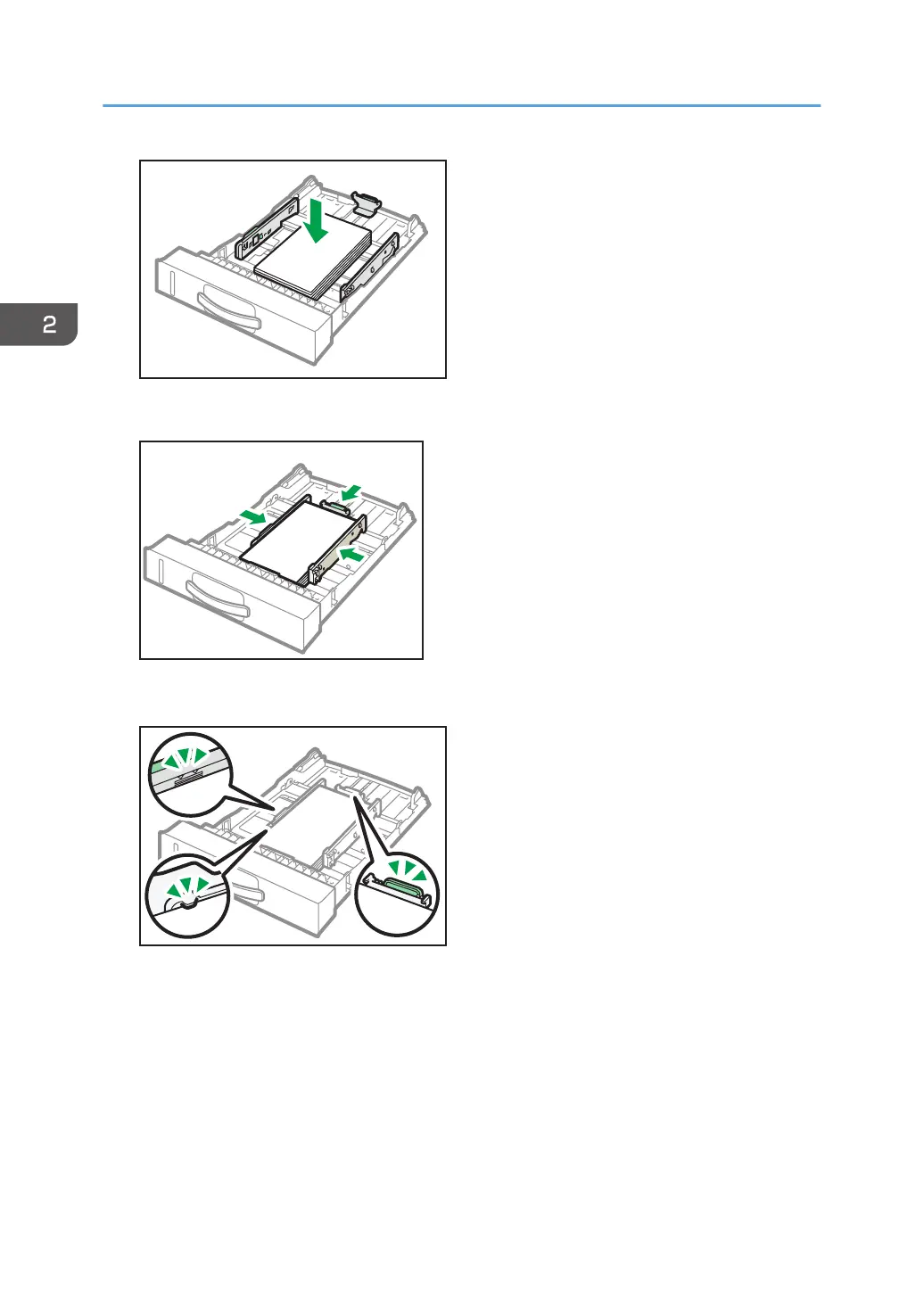 2