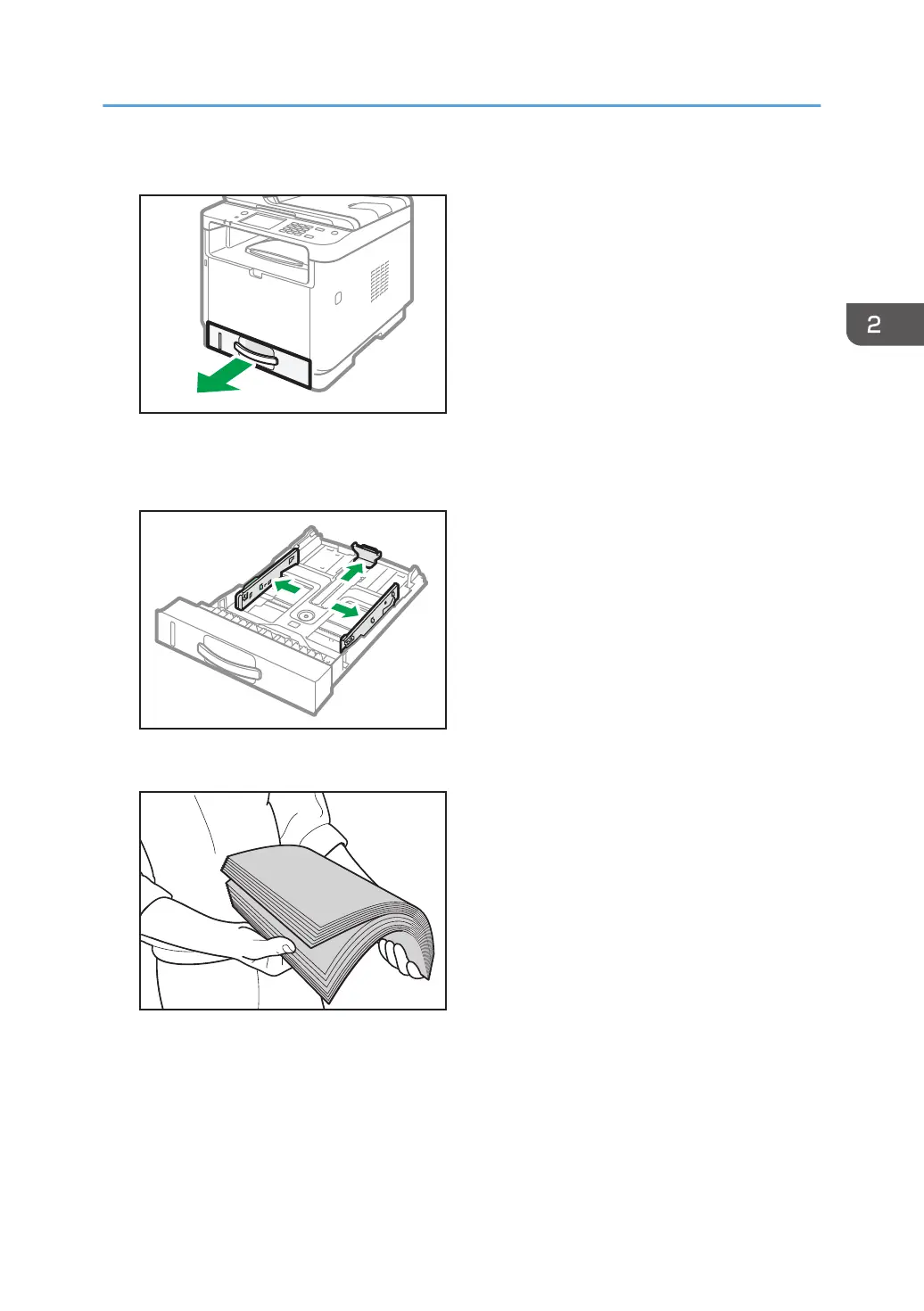 2