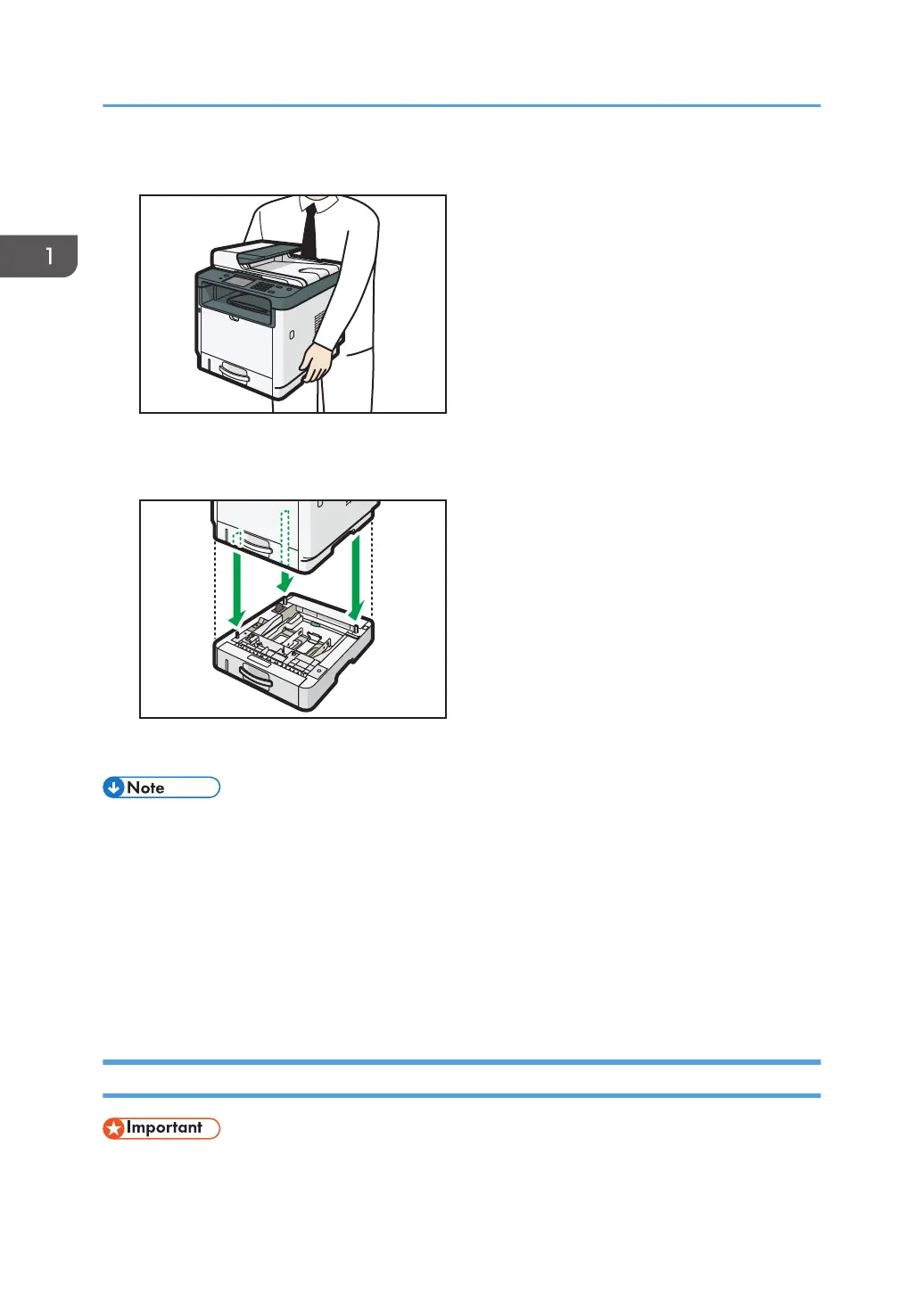 1

Note

Important