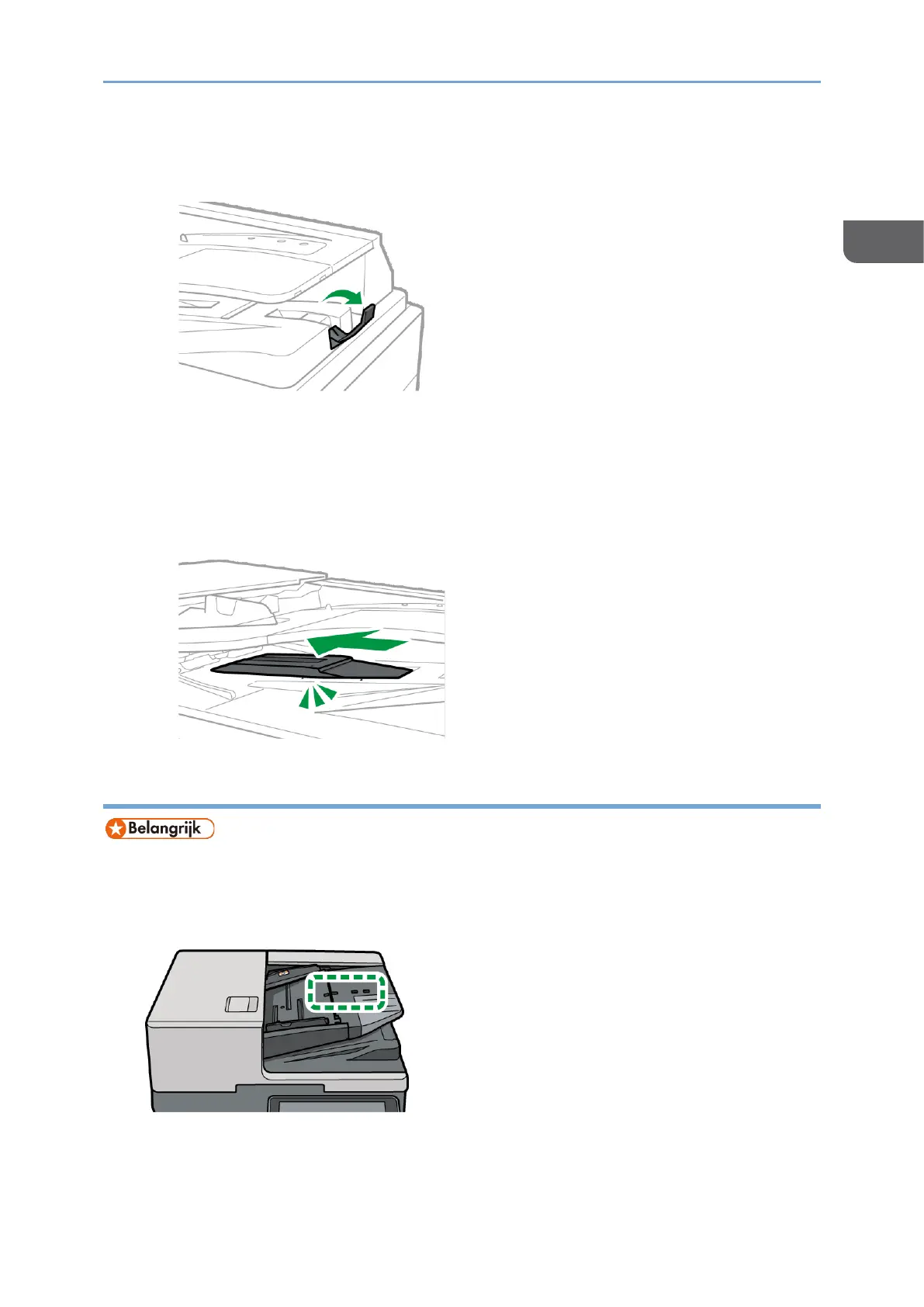 Belangrijk