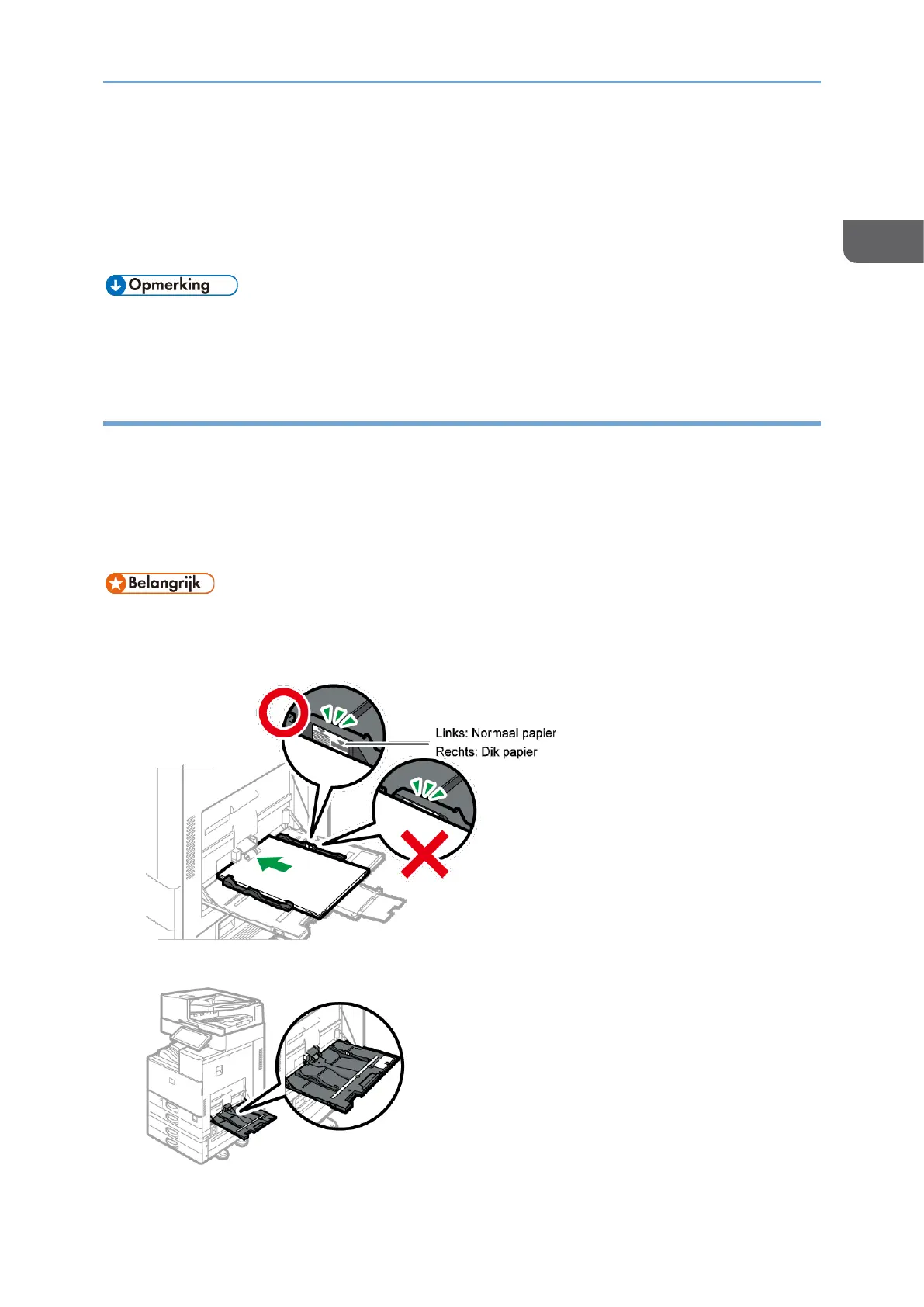 Opmerking

Belangrijk

Links: Normaal papier
Rechts: Dik papier