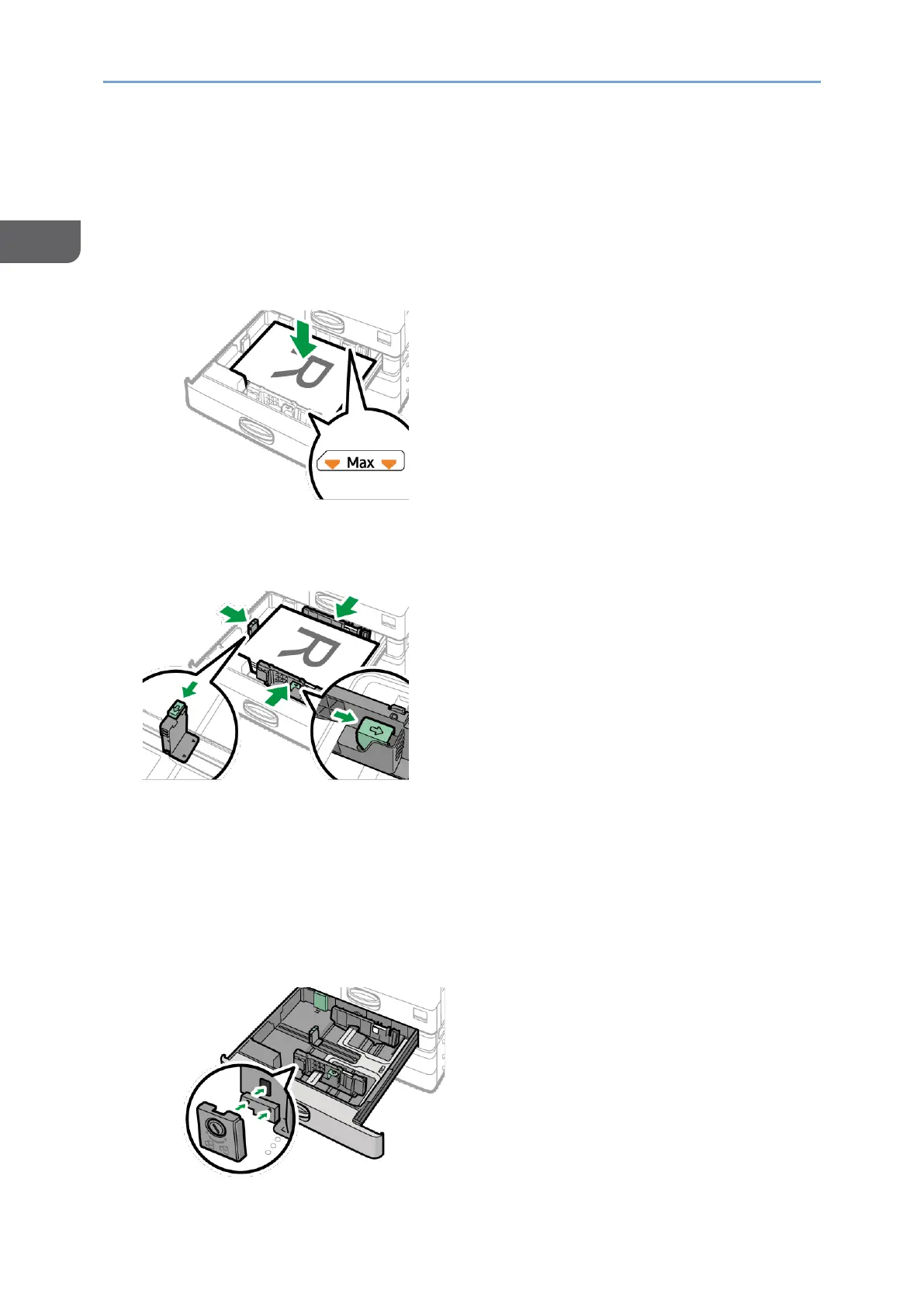 Max