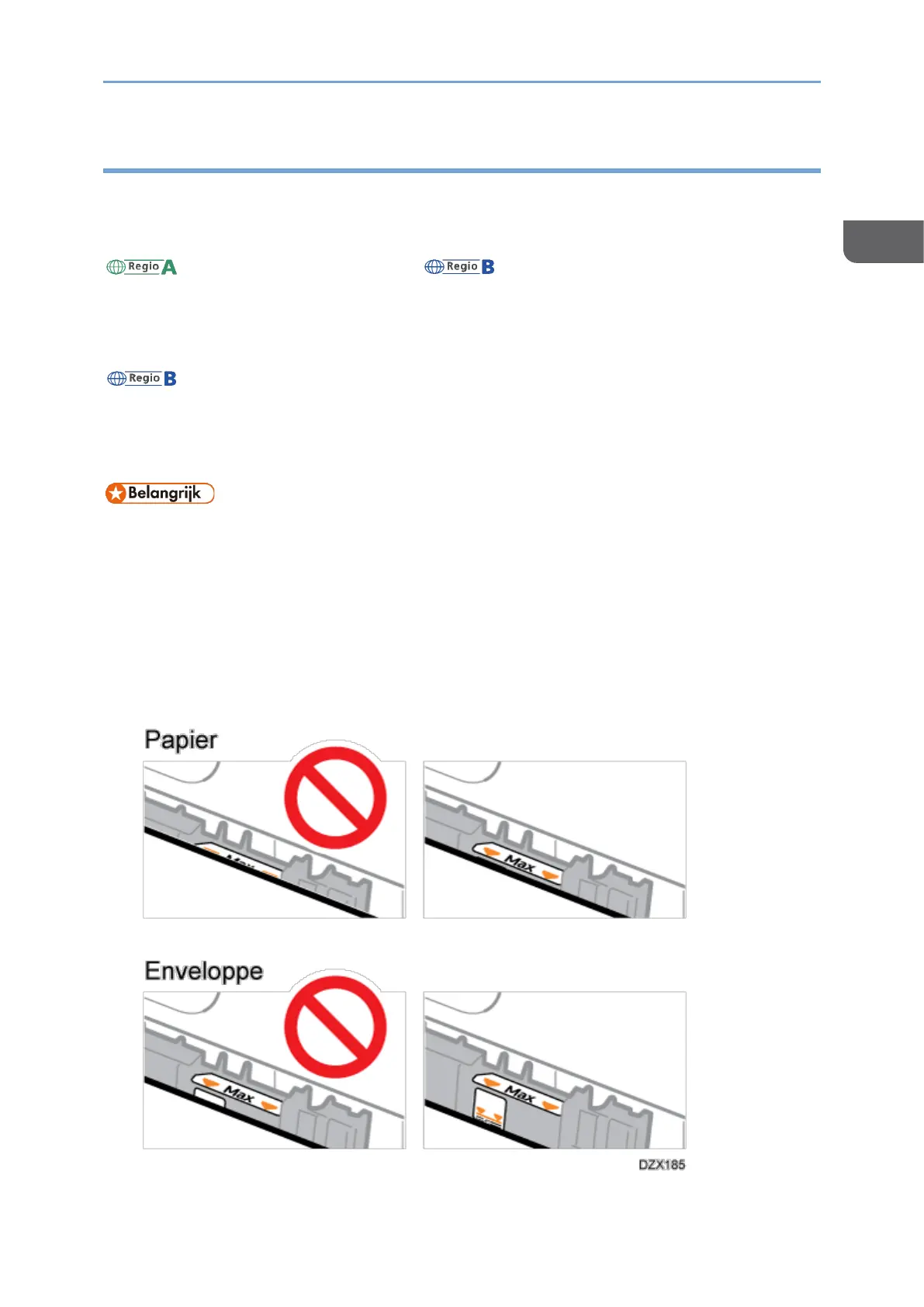 Regio A

Regio B

Regio B

Belangrijk

Papier

Max

Max

Enveloppe

Max

Max

DZX185