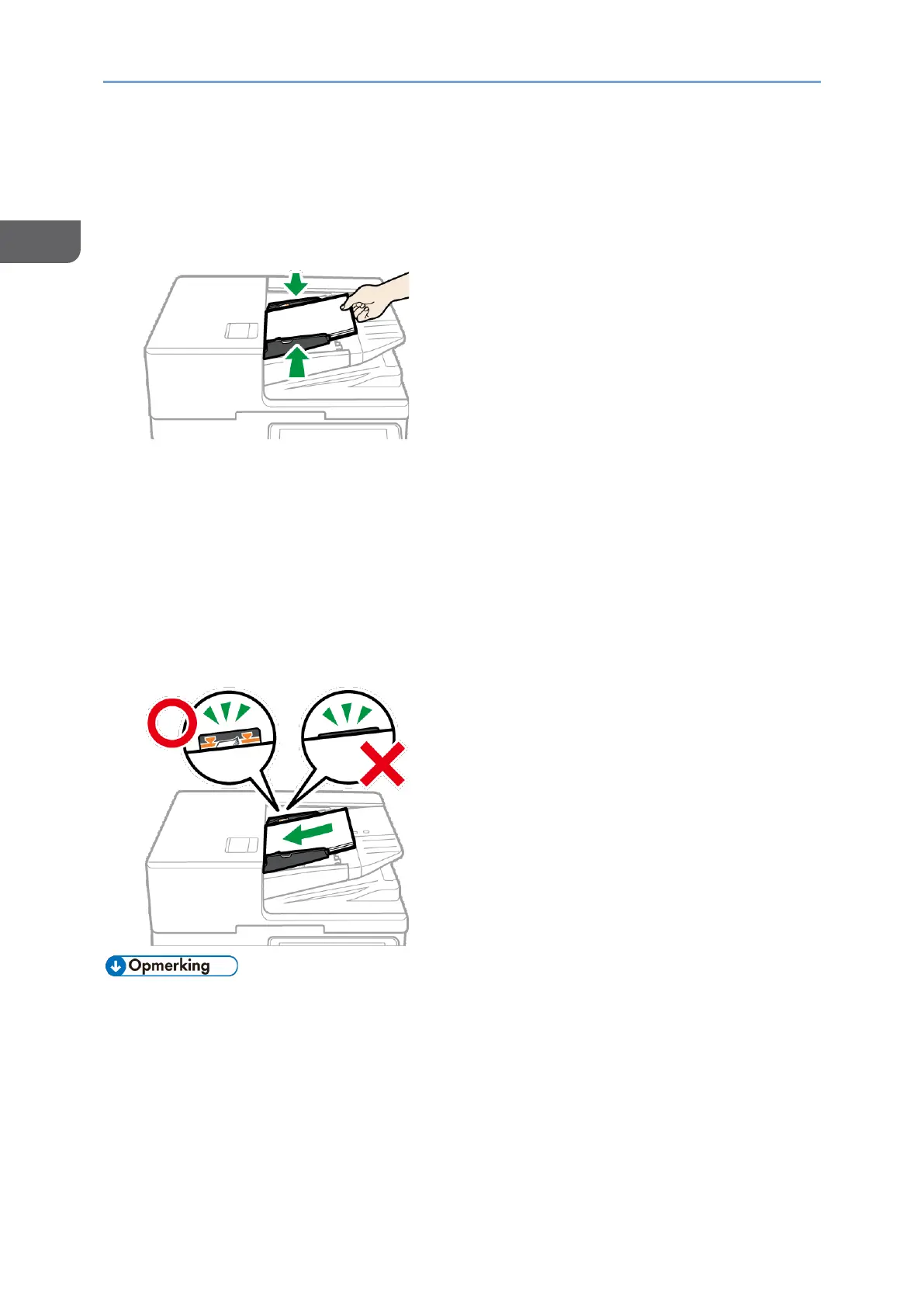 Opmerking