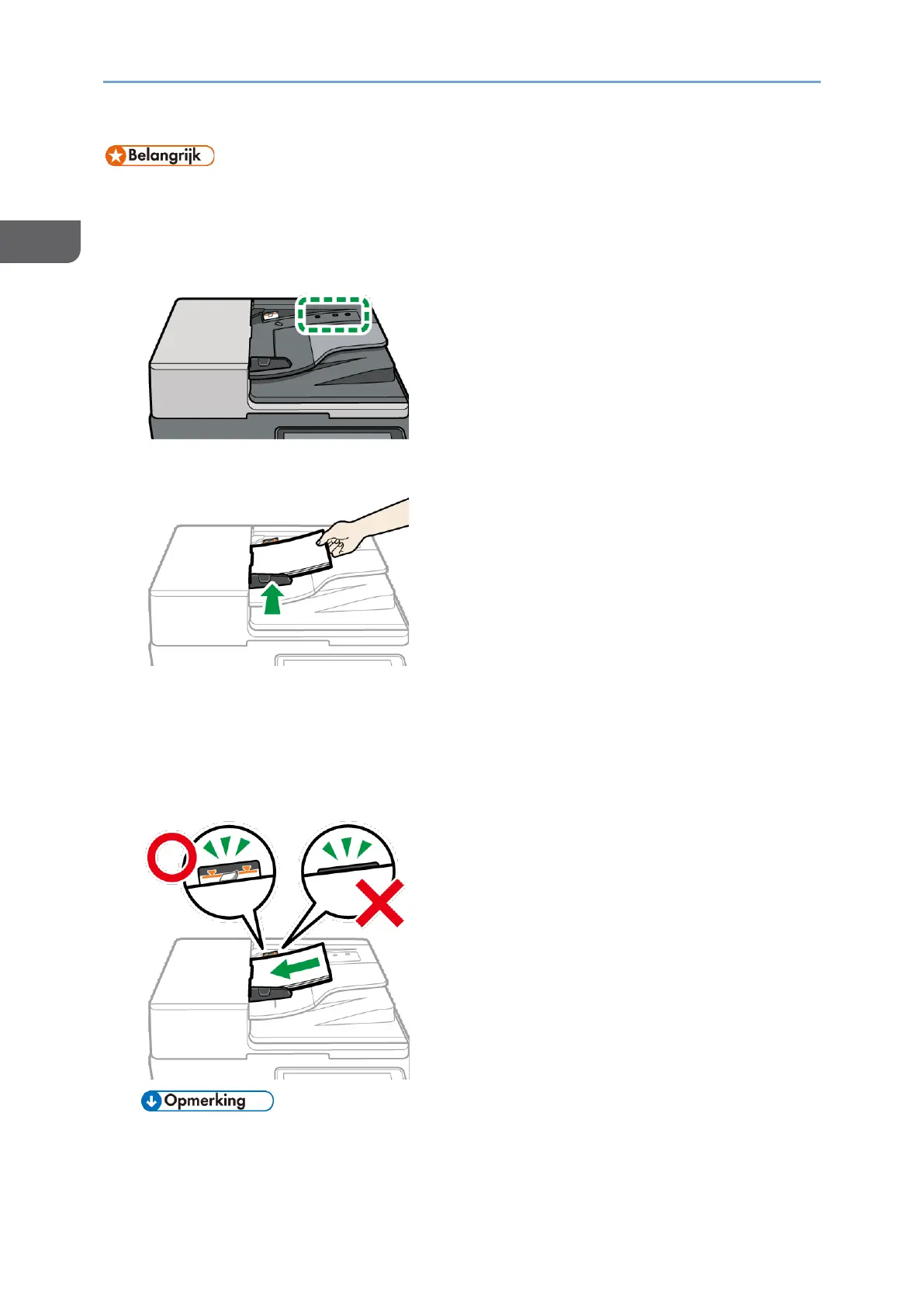 Belangrijk

Opmerking