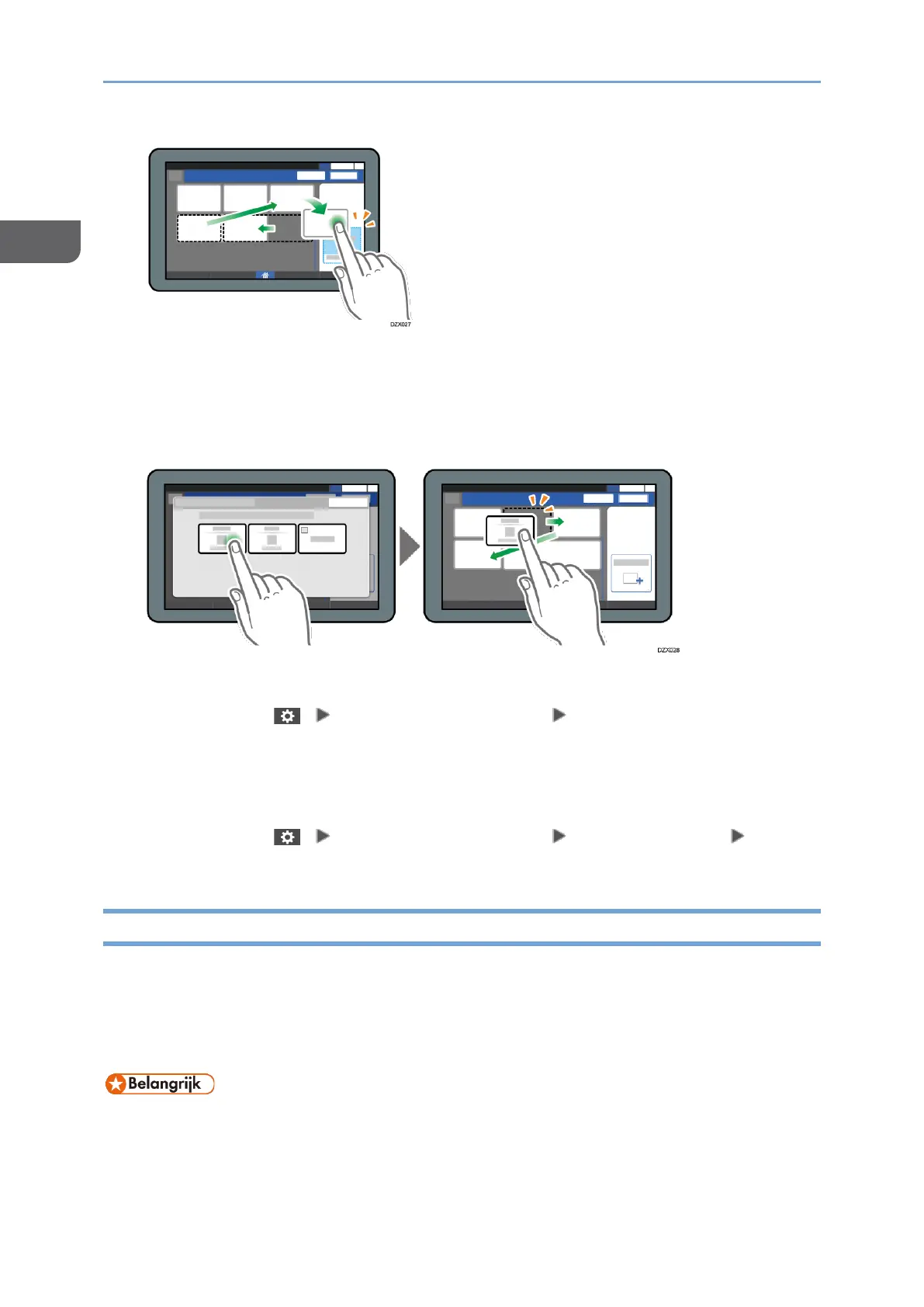 DZX027

DZX028

Belangrijk