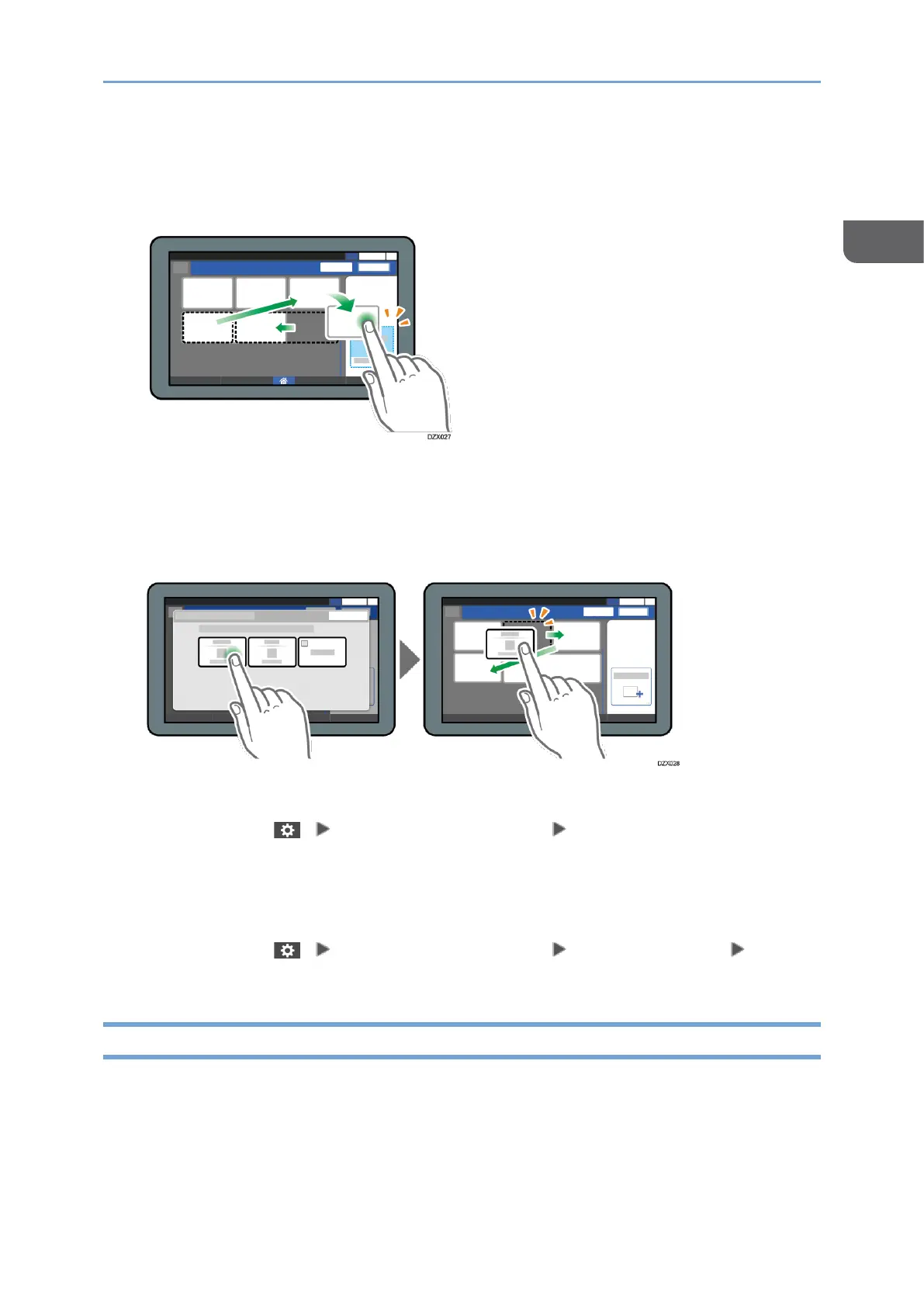 DZX027

DZX028