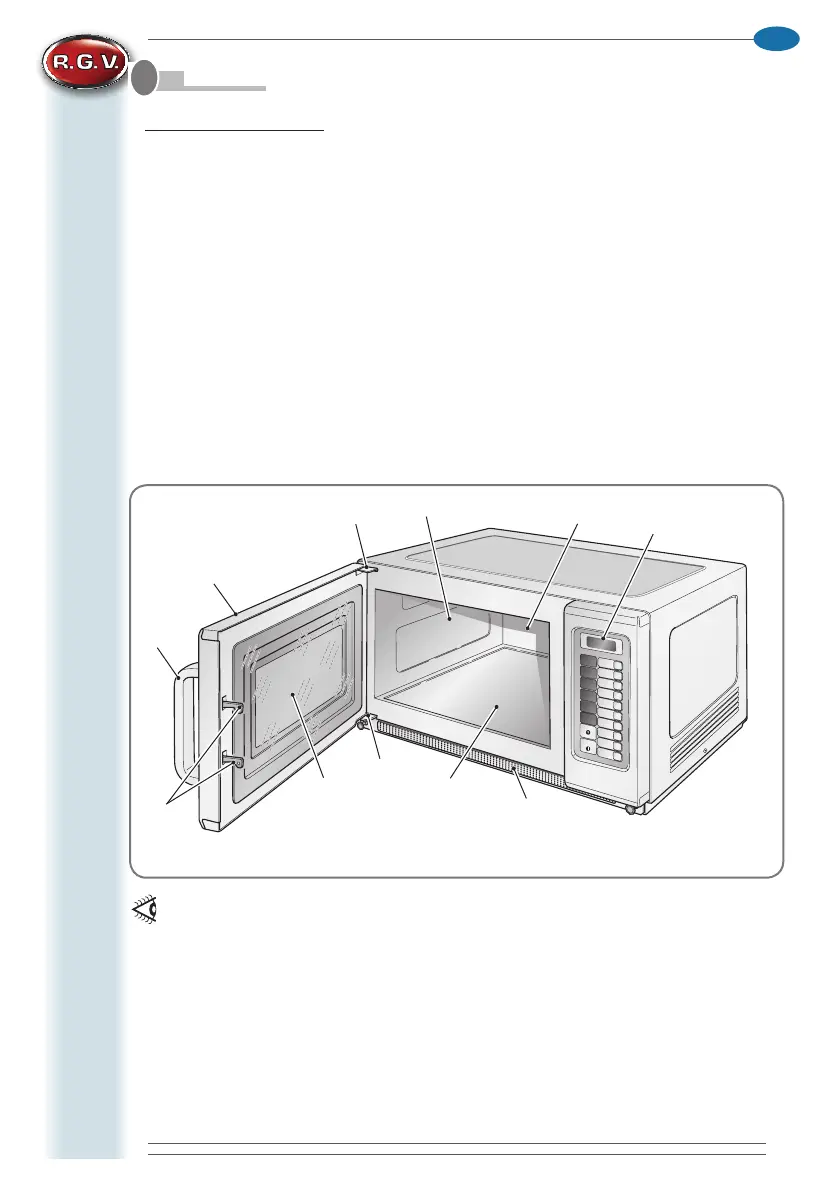 R.G.V.