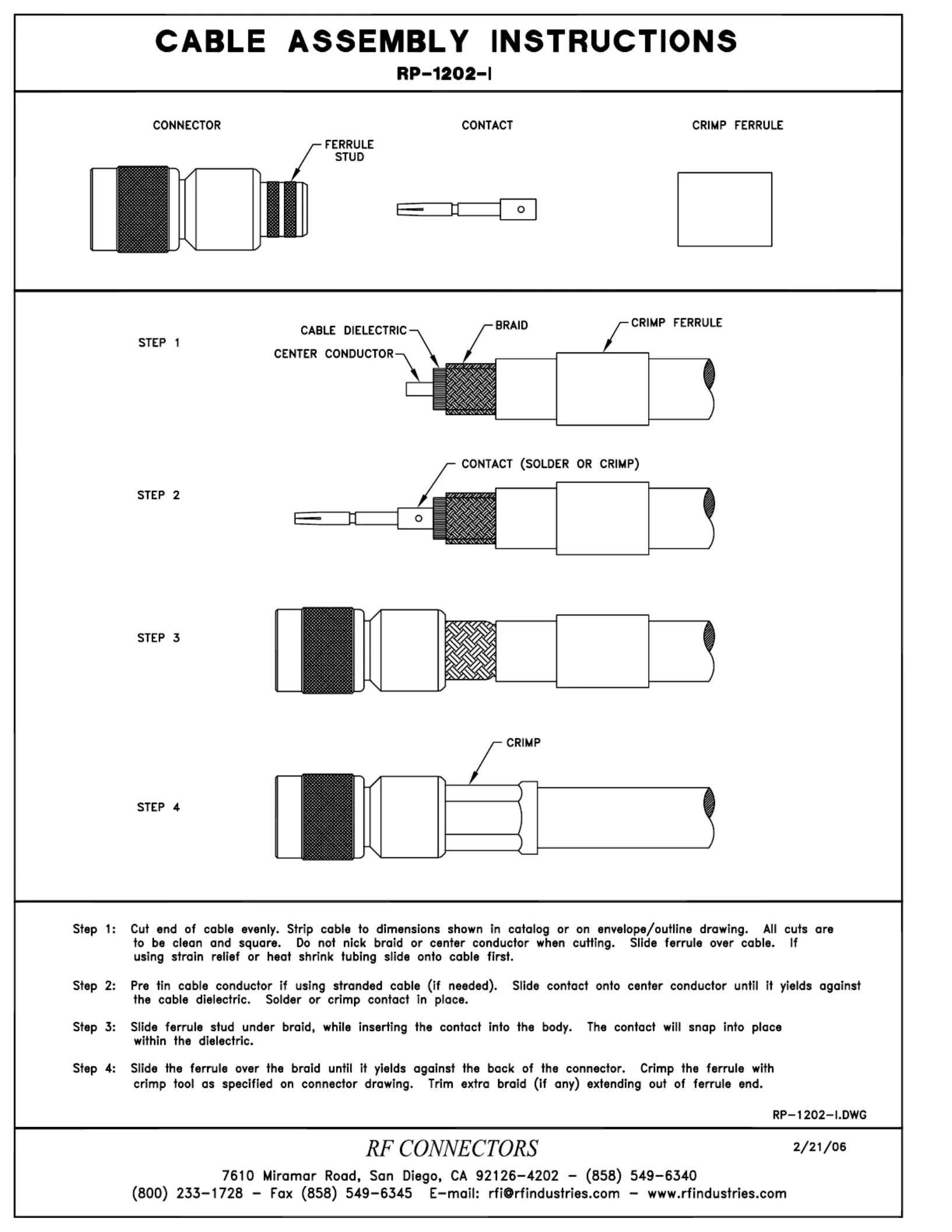 CABLE ASSEMBLY INSTRUCTIONS
RP-1202-I

CONNECTOR

FERRULE STUD

CONTACT

CRIMP FERRULE

STEP 1

CABLE DIELECTRIC

CENTER CONDUCTOR

BRAID

CRIMP FERRULE

STEP 2

CONTACT (SOLDER OR CRIMP)

STEP 3

STEP 4

CRIMP

Step 1: Cut end of cable evenly. Strip cable to dimensions shown in catalog or on envelope/outline drawing. All cuts are to be clean and square. Do not nick braid or center conductor when cutting. Slide ferrule over cable. If using strain relief or heat shrink tubing slide onto cable first.

Step 2: Pre tin cable conductor if using stranded cable (if needed). Slide contact onto center conductor until it yields against the cable dielectric. Solder or crimp contact in place.

Step 3: Slide ferrule stud under braid, while inserting the contact into the body. The contact will snap into place within the dielectric.

Step 4: Slide the ferrule over the braid until it yields against the back of the connector. Crimp the ferrule with crimp tool as specified on connector drawing. Trim extra braid (if any) extending out of ferrule end.

RP-1202-I.DWG

RF CONNECTORS

2/21/06

7610 Miramar Road, San Diego, CA 92126-4202 - (858) 549-6340
(800) 233-1728 - Fax (858) 549-6345 E-mail: rfi@rfindustries.com - www.rfindustries.com