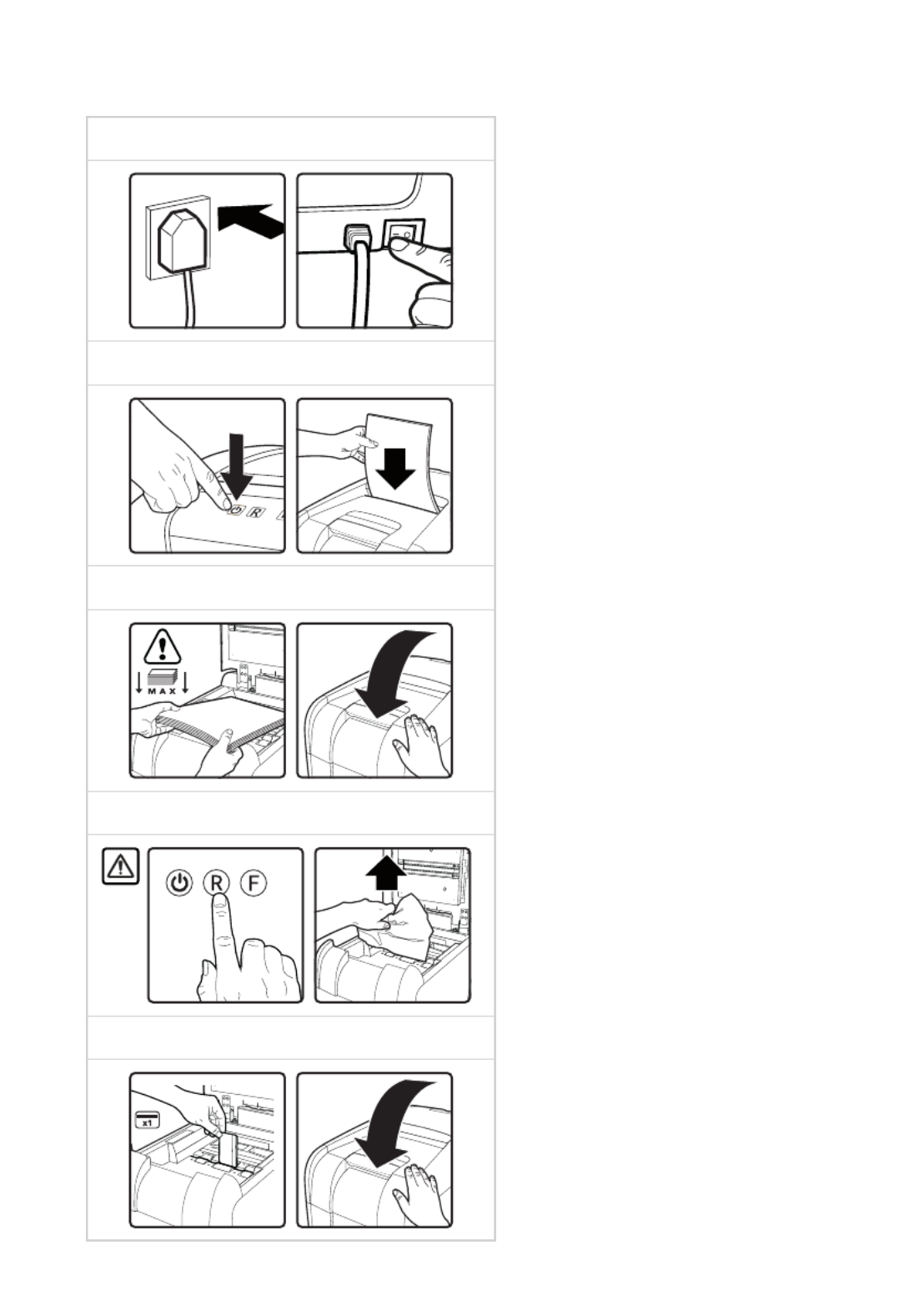 R

MAX

R F

x1