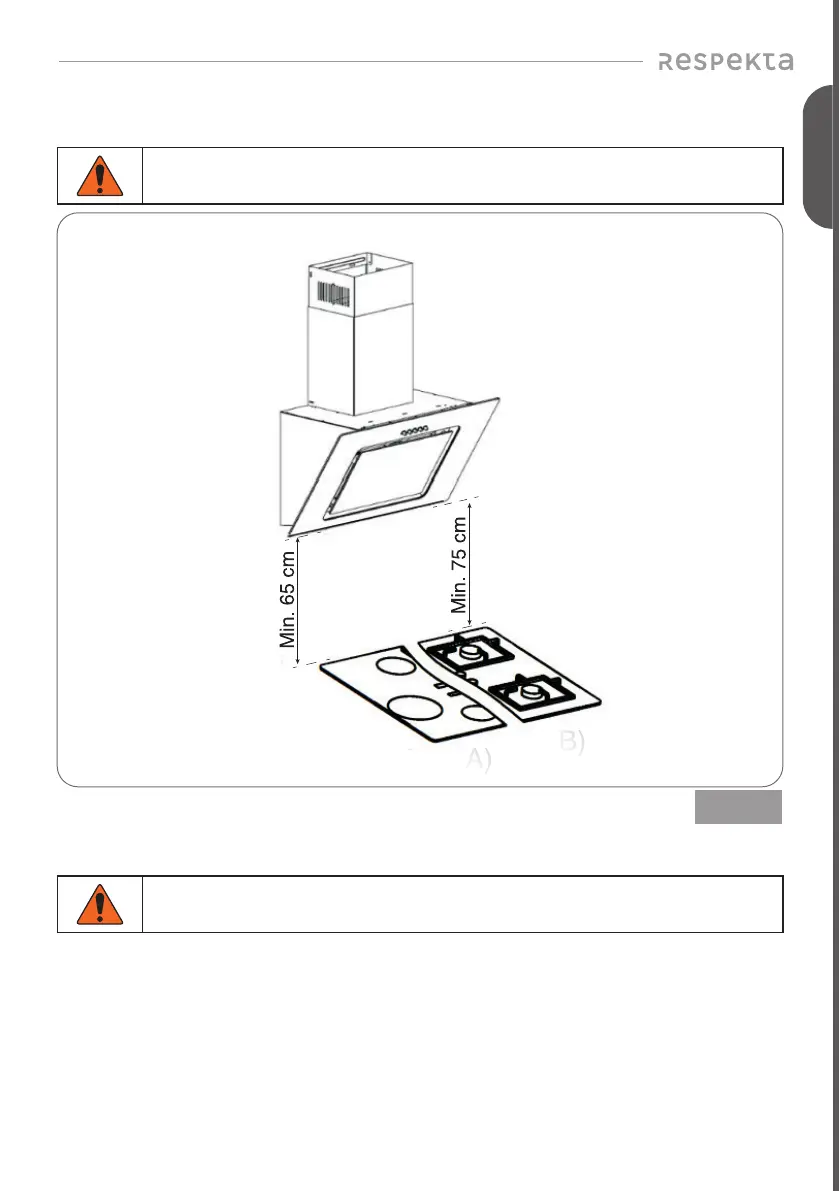 respekta

Min. 65 cm

Min. 75 cm

A)

B)