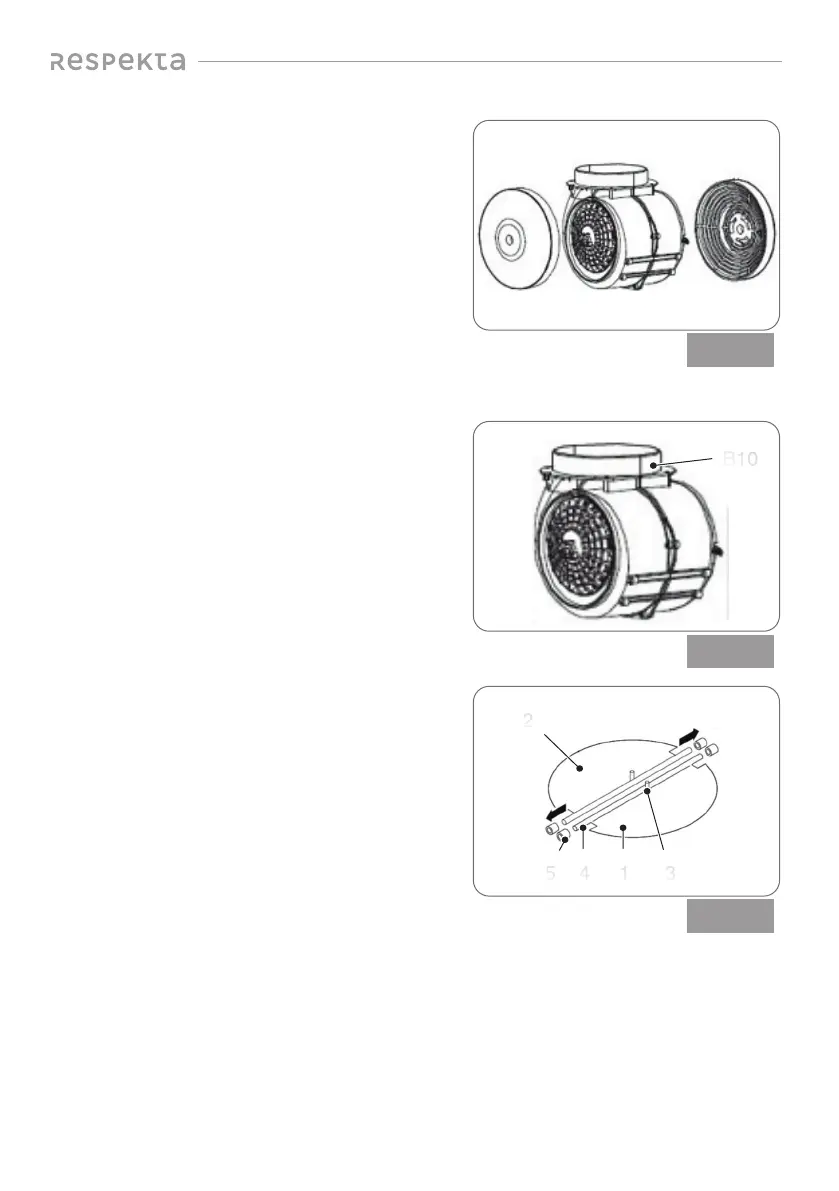 respekta

B10

2

5 4 1 3